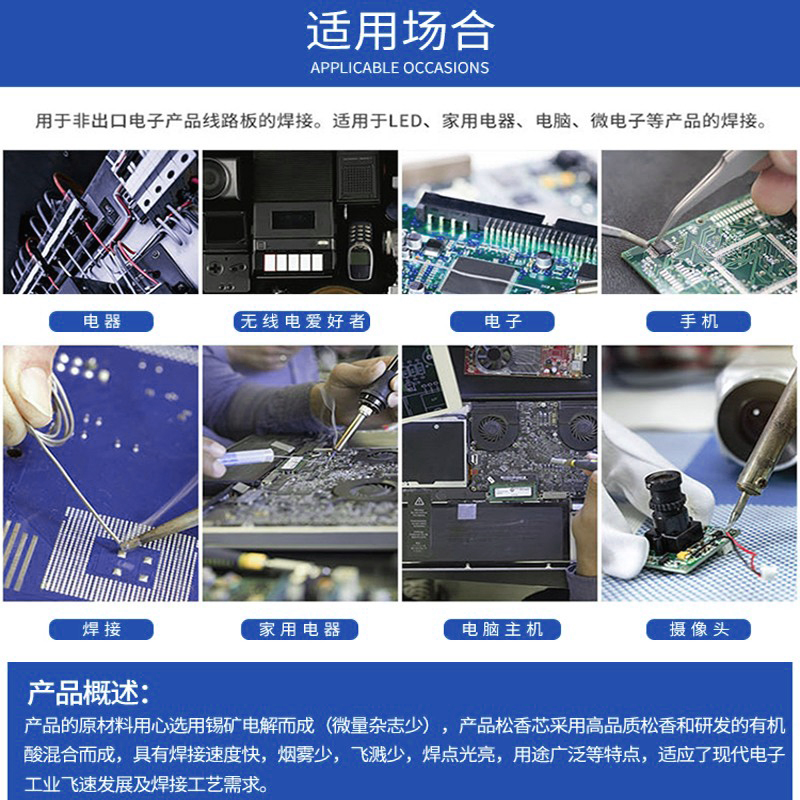 适用场合
APPLICABLE OCCASIONS

用于非出口电子产品线路板的焊接。适用于LED、家用电器、电脑、微电子等产品的焊接。

电器

无线电爱好者

电子

手机

焊接

家用电器

电脑主机

摄像头

产品概述：
产品的原材料用心选用锡矿电解而成（微量杂志少），产品松香芯采用高品质松香和研发的有机酸混合而成，具有焊接速度快，烟雾少，飞溅少，焊点光亮，用途广泛等特点，适应了现代电子工业飞速发展及焊接工艺需求。