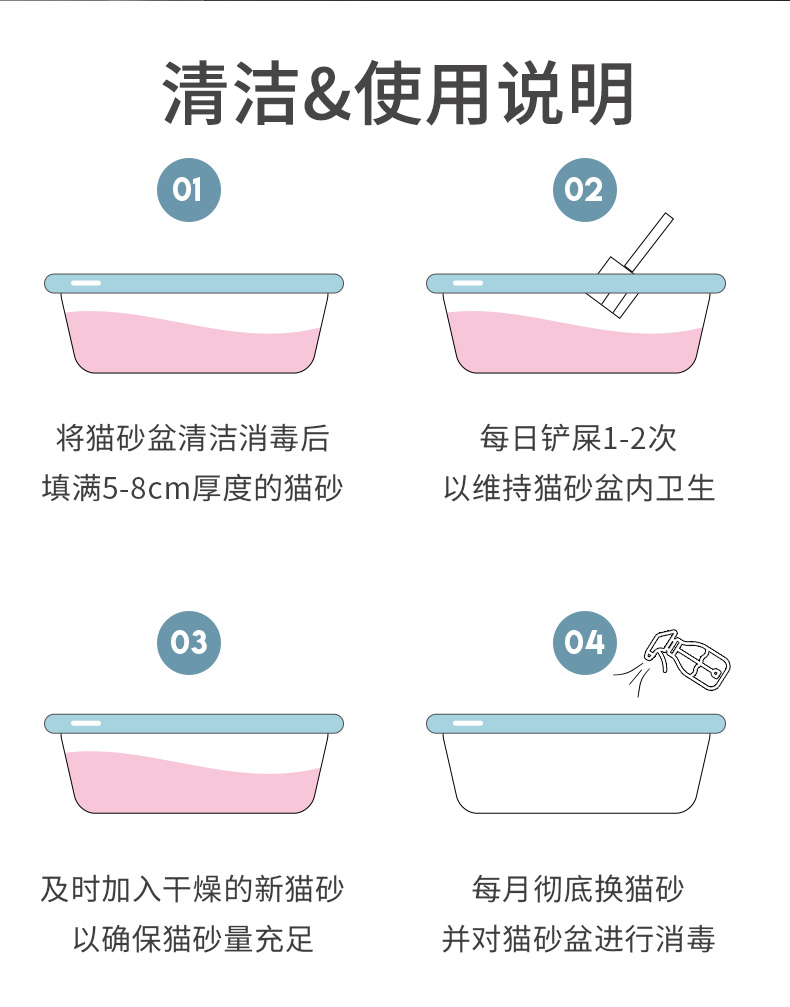 清洁&使用说明

01

将猫砂盆清洁消毒后
填满5-8cm厚度的猫砂

02

每日铲屎1-2次
以维持猫砂盆内卫生

03

及时加入干燥的新猫砂
以确保猫砂量充足

04

每月彻底换猫砂
并对猫砂盆进行消毒