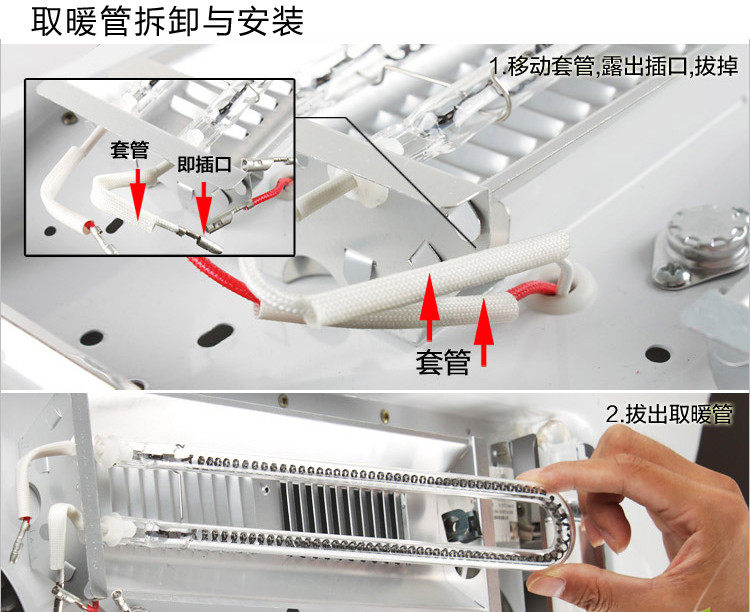 取暖管拆卸与安装

1.移动套管,露出插口,拔掉

套管

即插口

套管

2.拔出取暖管