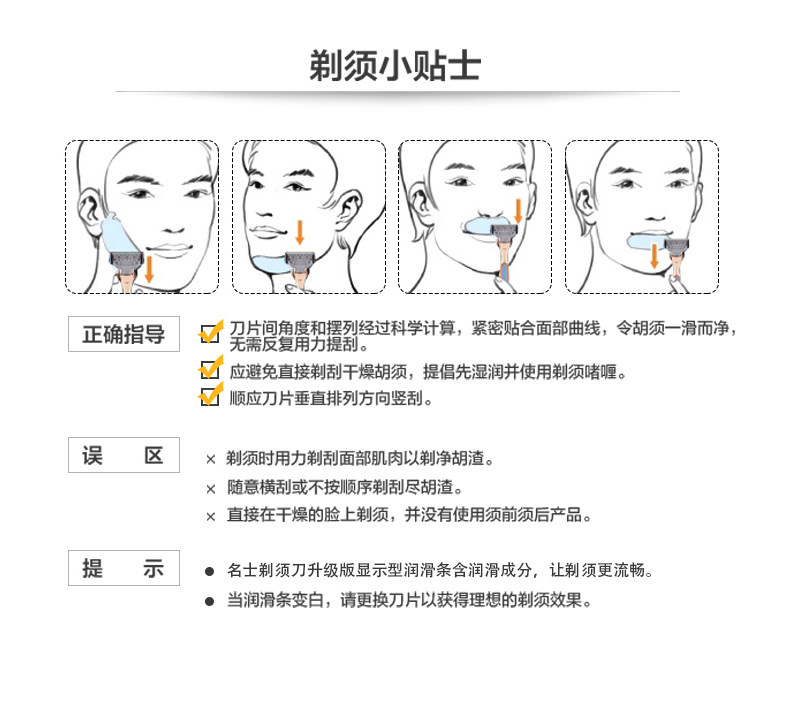 剃须小贴士

正确指导

刀片间角度和摆列经过科学计算，紧密贴合面部曲线，令胡须一滑而净，无需反复用力提刮。

应避免直接剃刮干燥胡须，提倡先湿润并使用剃须啫喱。

顺应刀片垂直排列方向竖刮。

误　区

× 剃须时用力剃刮面部肌肉以剃净胡渣。

× 随意横刮或不按顺序剃刮尽胡渣。

× 直接在干燥的脸上剃须，并没有使用须前须后产品。

提　示

● 名士剃须刀升级版显示型润滑条含润滑成分，让剃须更流畅。

● 当润滑条变白，请更换刀片以获得理想的剃须效果。