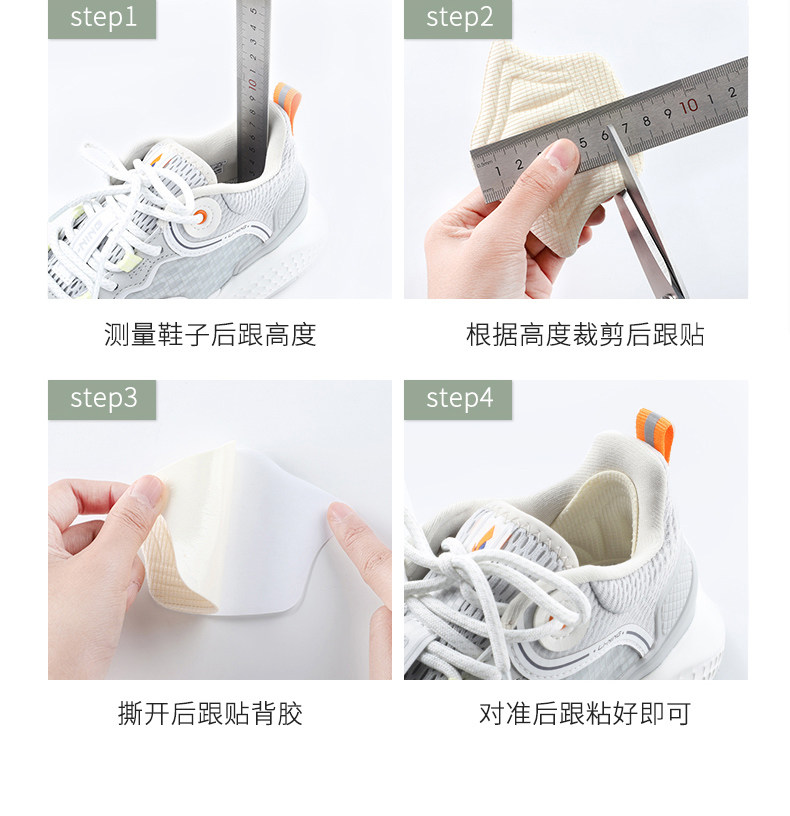 step1

测量鞋子后跟高度

step2

根据高度裁剪后跟贴

step3

撕开后跟贴背胶

step4

对准后跟粘好即可