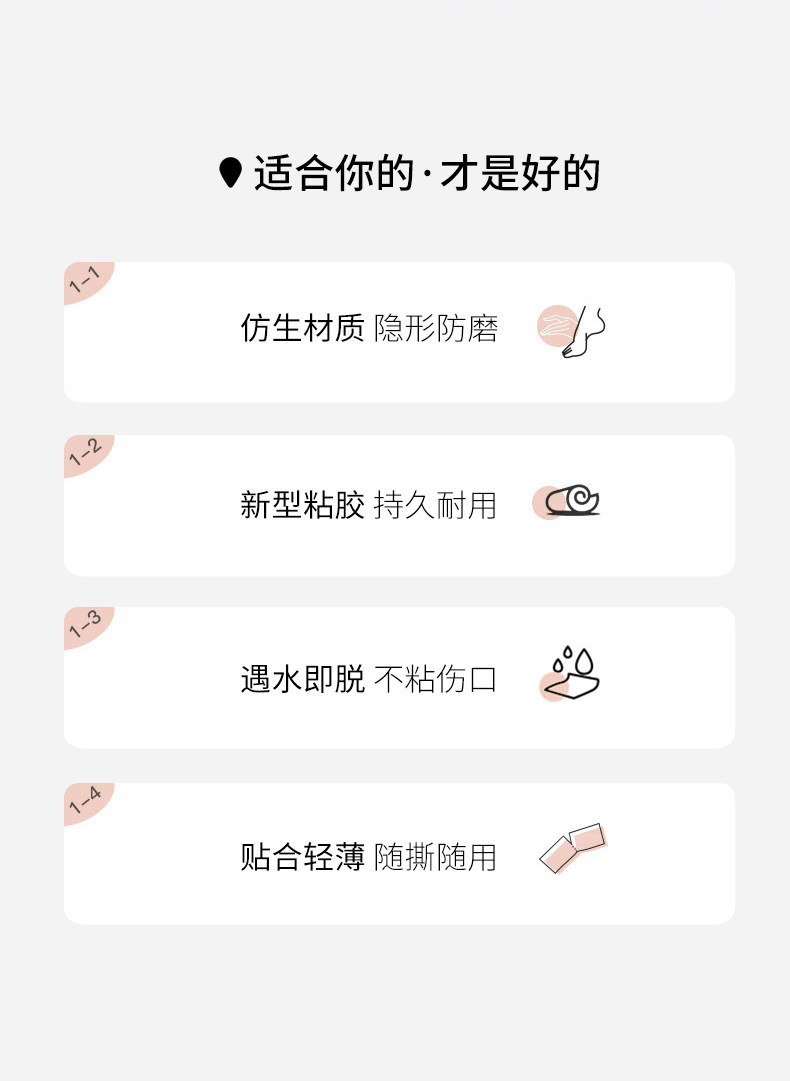 适合你的·才是好的

1-1

仿生材质 隐形防磨

1-2

新型粘胶 持久耐用

1-3

遇水即脱 不粘伤口

1-4

贴合轻薄 随撕随用