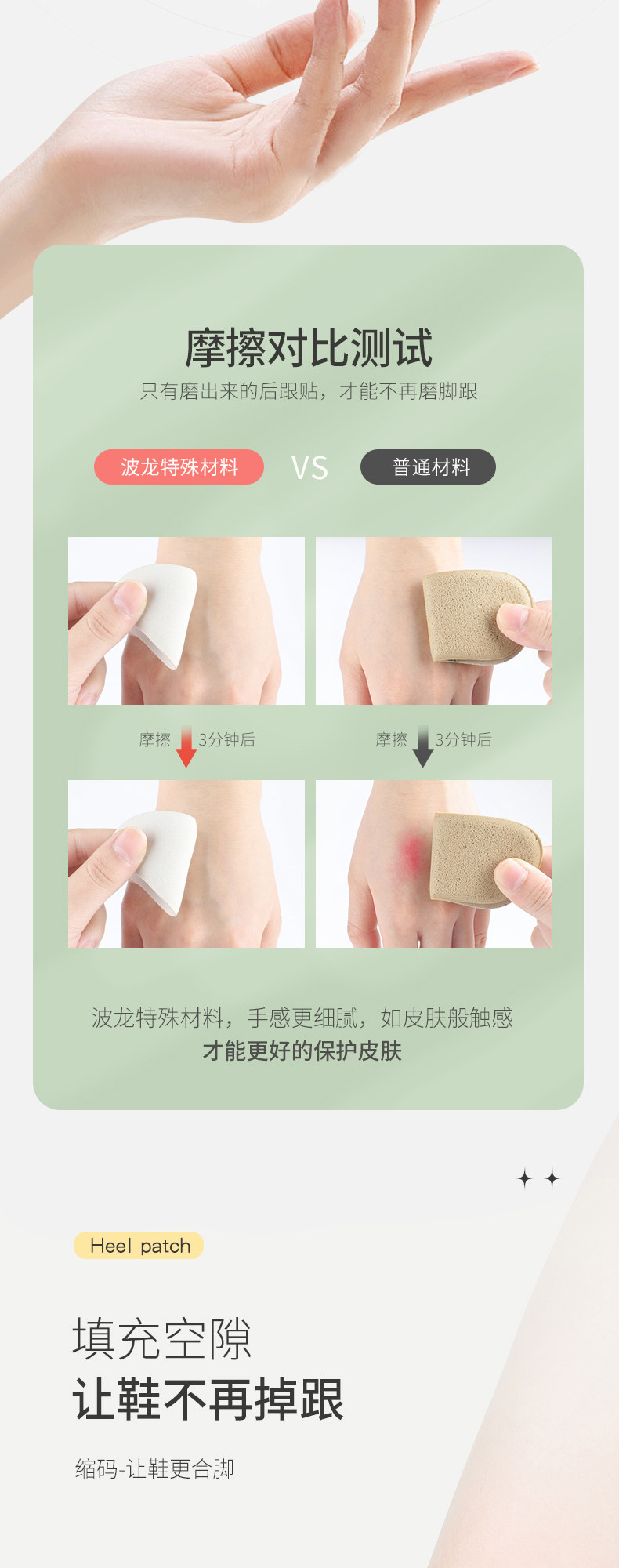 摩擦对比测试

只有磨出来的后跟贴，才能不再磨脚跟

波龙特殊材料

VS

普通材料

摩擦 3分钟后

摩擦 3分钟后

波龙特殊材料，手感更细腻，如皮肤般触感

才能更好的保护皮肤

Heel patch

填充空隙

让鞋不再掉跟

缩码-让鞋更合脚