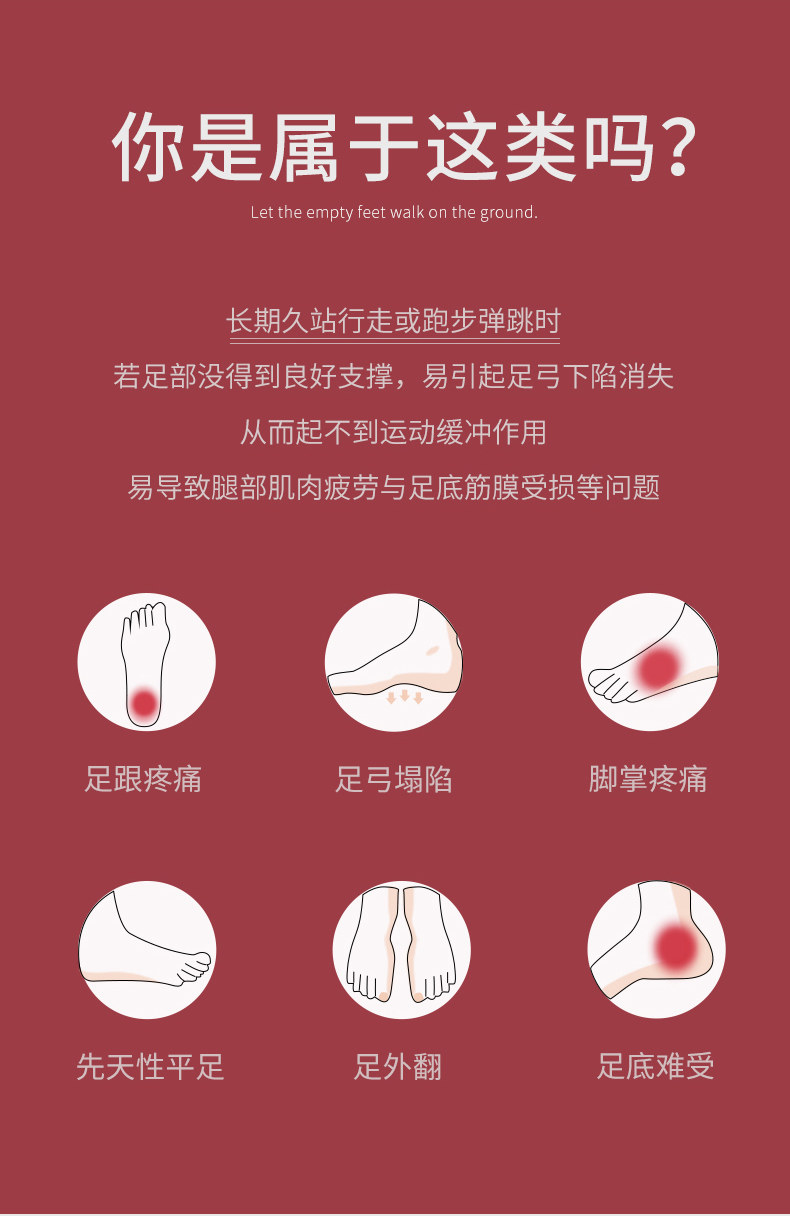 你是属于这类吗?

Let the empty feet walk on the ground.

长期久站行走或跑步弹跳时
若足部没得到良好支撑，易引起足弓下陷消失
从而起不到运动缓冲作用
易导致腿部肌肉疲劳与足底筋膜受损等问题

足跟疼痛

足弓塌陷

脚掌疼痛

先天性平足

足外翻

足底难受