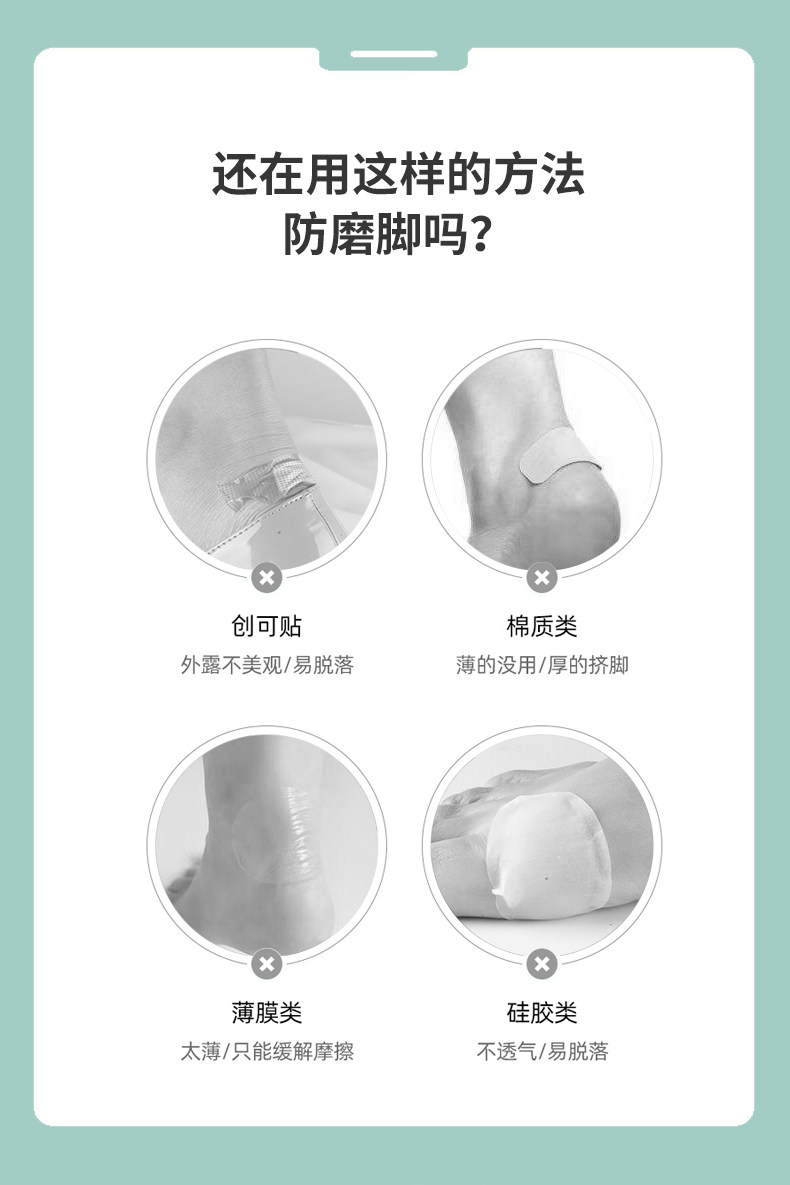 还在用这样的方法
防磨脚吗？

创可贴
外露不美观/易脱落

棉质类
薄的没用/厚的挤脚

薄膜类
太薄/只能缓解摩擦

硅胶类
不透气/易脱落