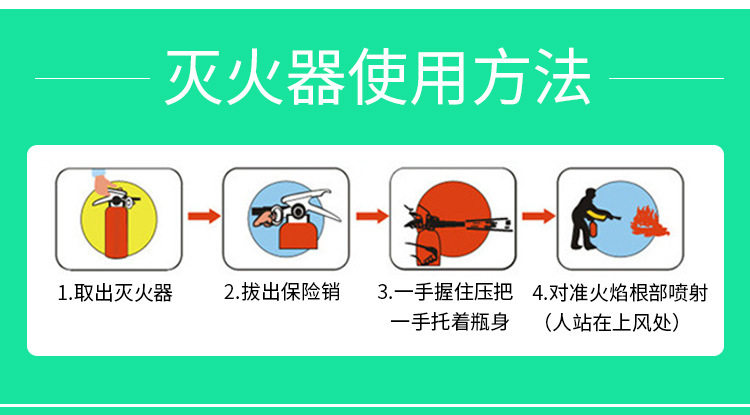 灭火器使用方法

1.取出灭火器

2.拔出保险销

3.一手握住压把
一手托着瓶身

4.对准火焰根部喷射
（人站在上风处）