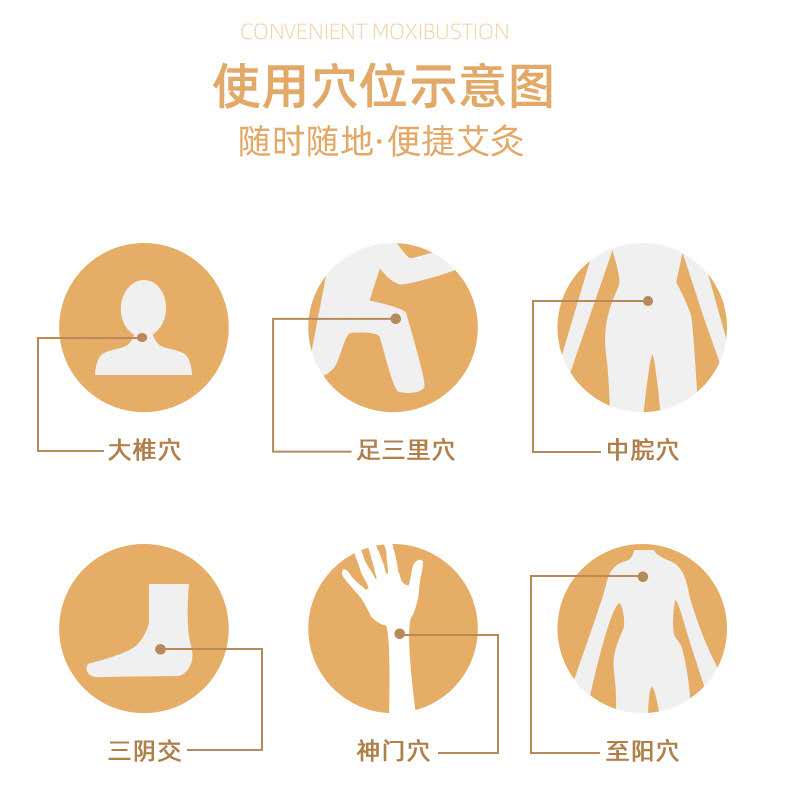 CONVENIENT MOXIBUSTION

使用穴位示意图

随时随地·便捷艾灸

大椎穴

足三里穴

中脘穴

三阴交

神门穴

至阳穴