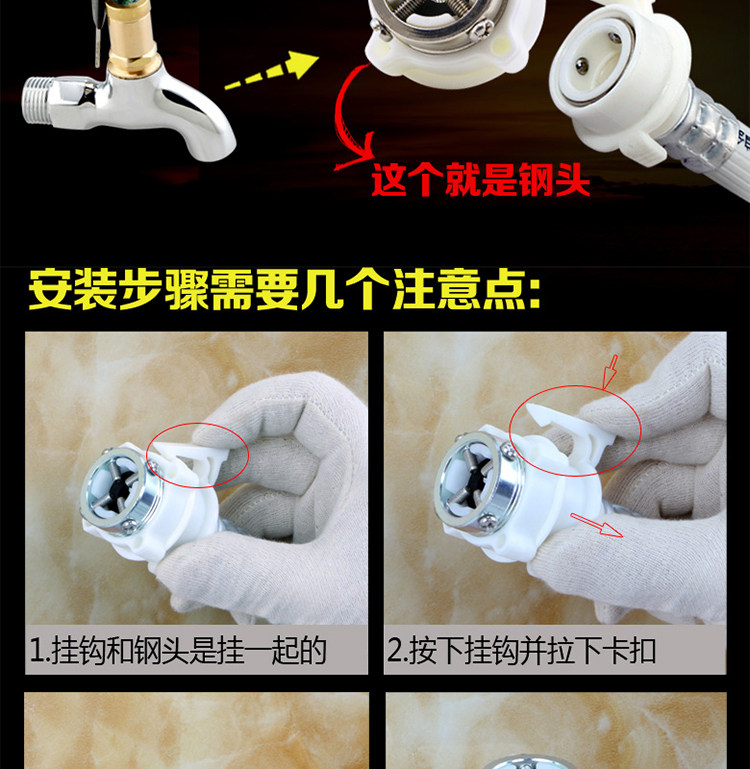 这个就是钢头

安装步骤需要几个注意点:

1.挂钩和钢头是挂一起的

2.按下挂钩并拉下卡扣