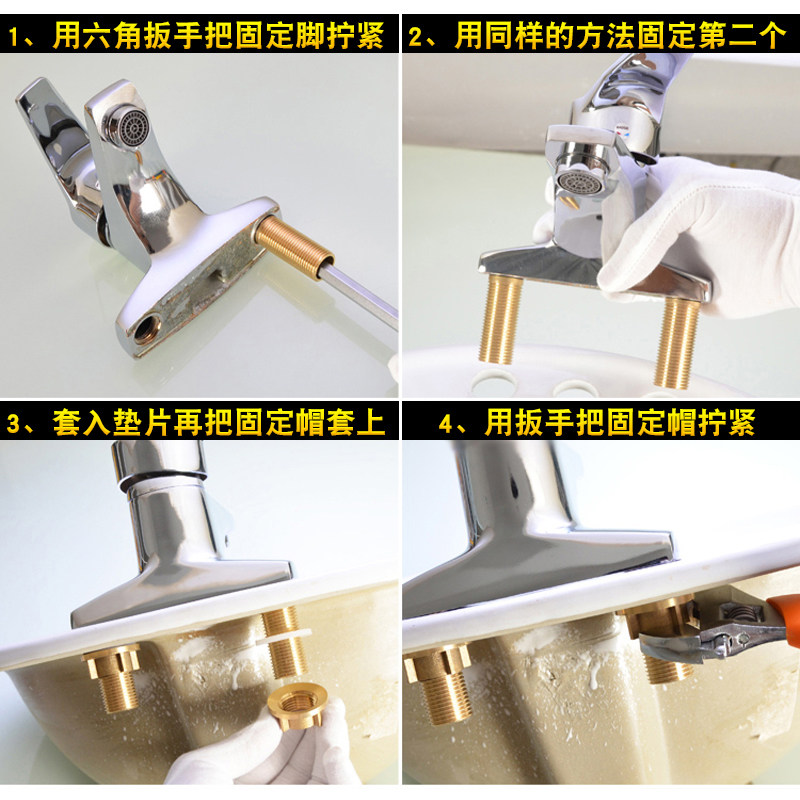 1、用六角扳手把固定脚拧紧

2、用同样的方法固定第二个

3、套入垫片再把固定帽套上

4、用扳手把固定帽拧紧