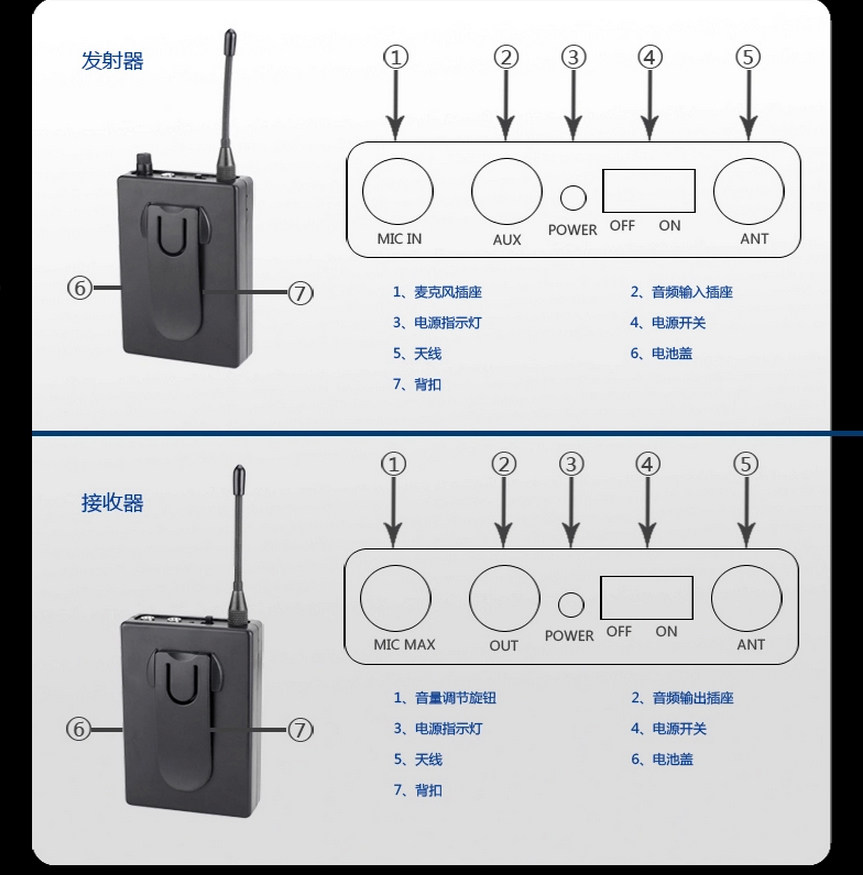 发射器

①
②
③
④
⑤

MIC IN
AUX
POWER
OFF ON
ANT

⑥
⑦

1、麦克风插座
2、音频输入插座
3、电源指示灯
4、电源开关
5、天线
6、电池盖
7、背扣

接收器

①
②
③
④
⑤

MIC MAX
OUT
POWER
OFF ON
ANT

⑥
⑦

1、音量调节旋钮
2、音频输出插座
3、电源指示灯
4、电源开关
5、天线
6、电池盖
7、背扣