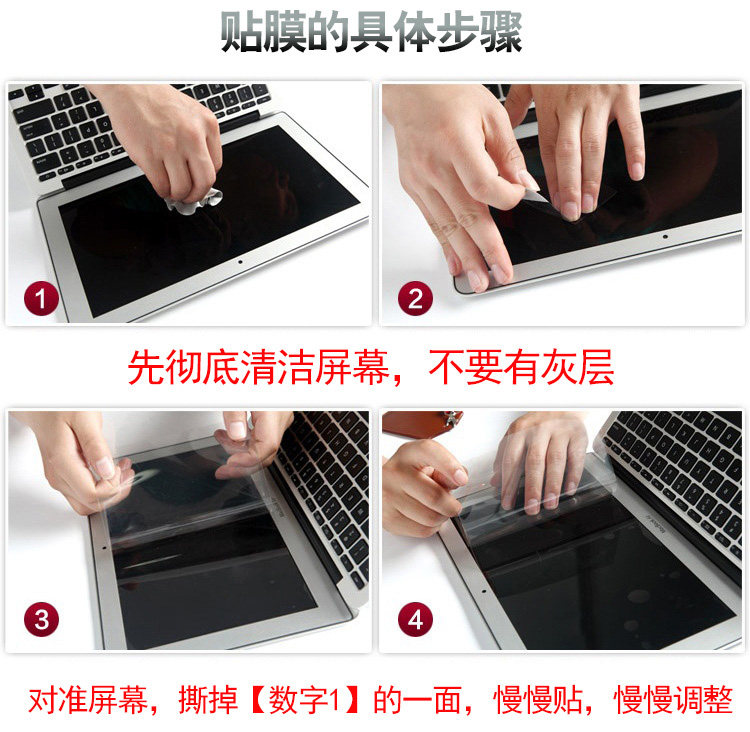 贴膜的具体步骤

1

2

先彻底清洁屏幕，不要有灰层

3

4

对准屏幕，撕掉【数字1】的一面，慢慢贴，慢慢调整