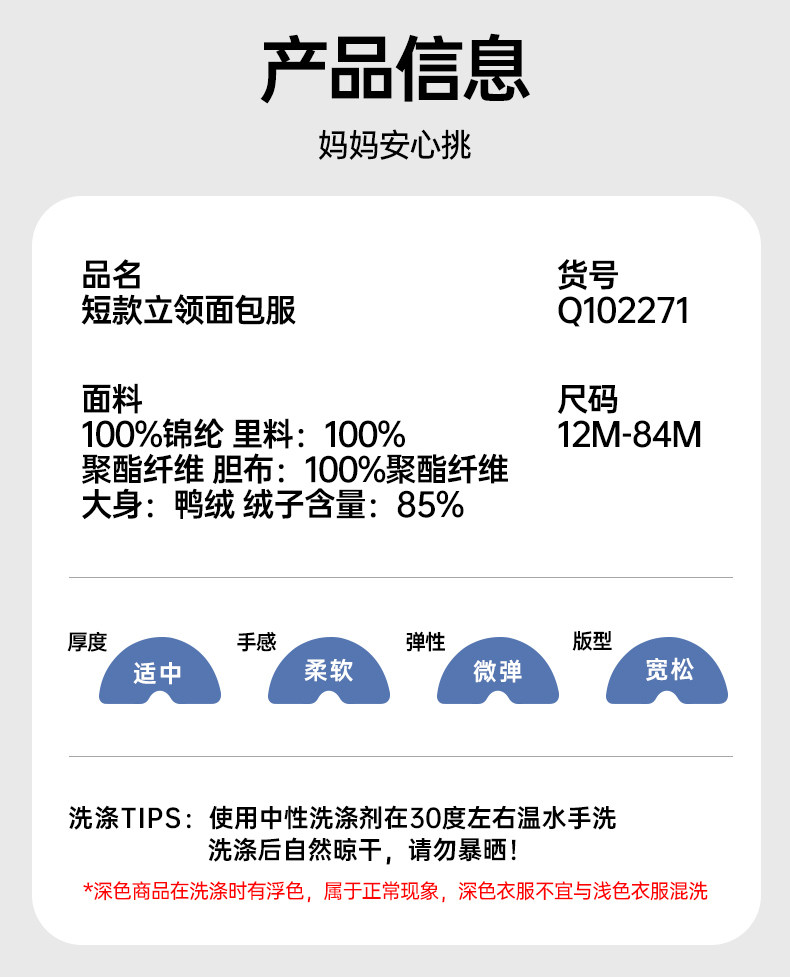 产品信息

妈妈安心挑

品名
短款立领面包服

面料
100%锦纶 里料：100%聚酯纤维 胆布：100%聚酯纤维
大身：鸭绒 绒子含量：85%

货号
Q102271

尺码
12M-84M

厚度
适中

手感
柔软

弹性
微弹

版型
宽松

洗涤TIPS：使用中性洗涤剂在30度左右温水手洗
洗涤后自然晾干，请勿暴晒！

*深色商品在洗涤时有浮色，属于正常现象，深色衣服不宜与浅色衣服混洗