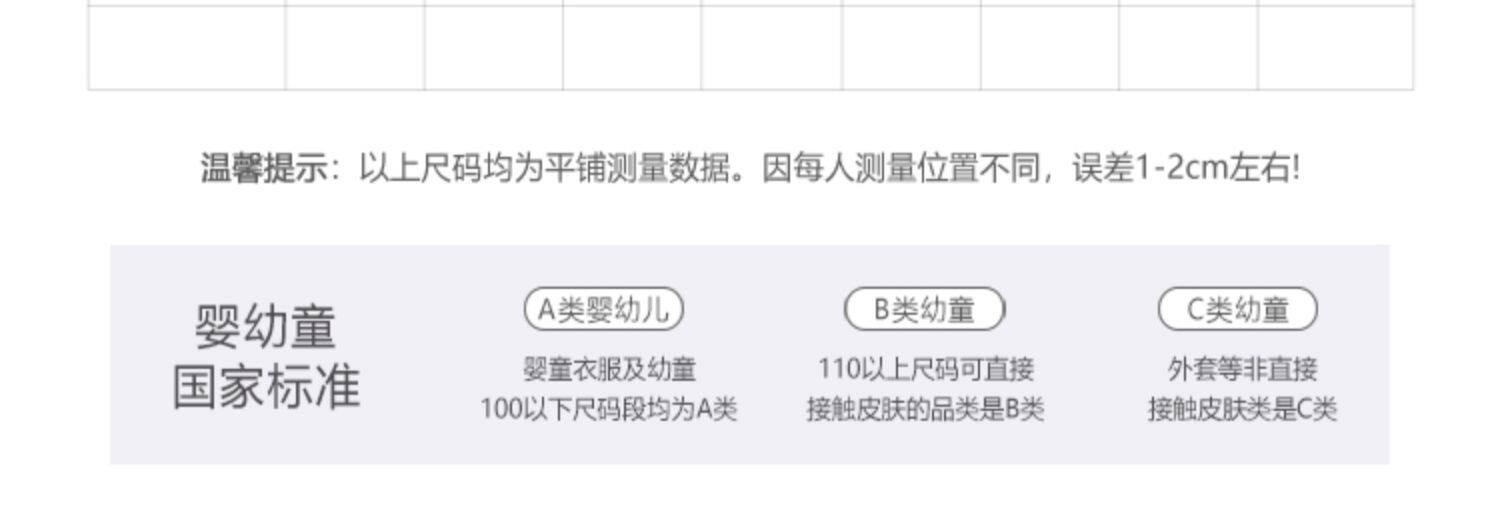 温馨提示：以上尺码均为平铺测量数据。因每人测量位置不同，误差1-2cm左右!

婴幼童
国家标准

A类婴幼儿
婴童衣服及幼童
100以下尺码段均为A类

B类幼童
110以上尺码可直接
接触皮肤的品类是B类

C类幼童
外套等非直接
接触皮肤类是C类