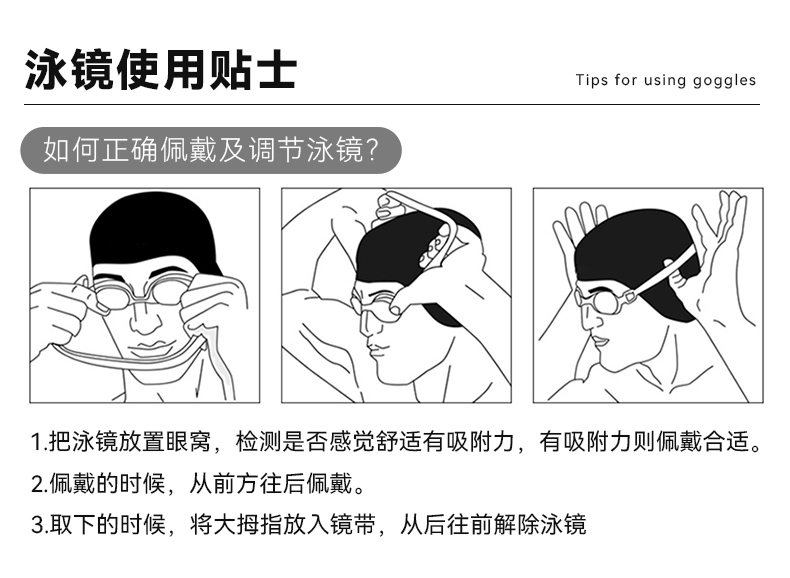 泳镜使用贴士

Tips for using goggles

如何正确佩戴及调节泳镜?

1.把泳镜放置眼窝，检测是否感觉舒适有吸附力，有吸附力则佩戴合适。

2.佩戴的时候，从前方往后佩戴。

3.取下的时候，将大拇指放入镜带，从后往前解除泳镜