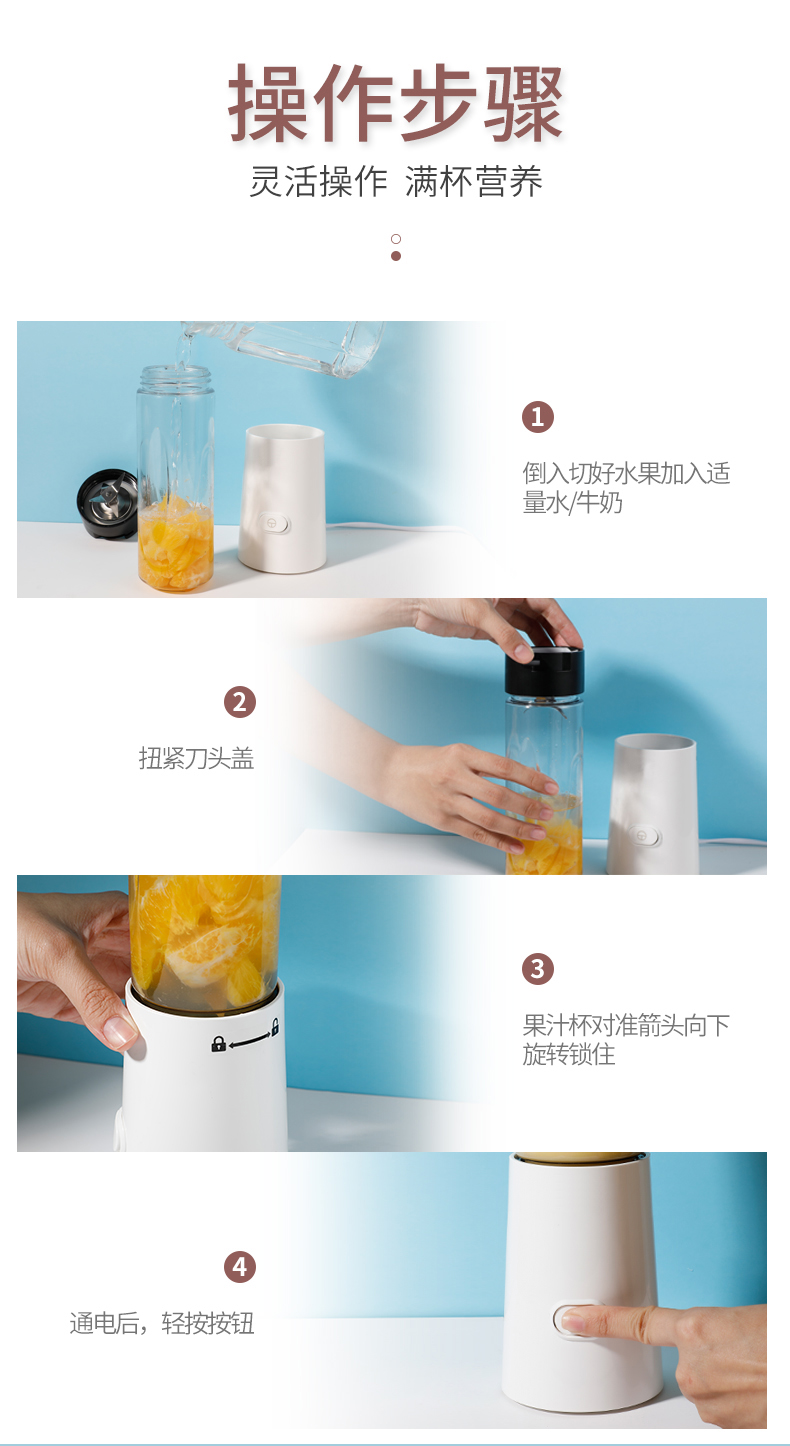 操作步骤
灵活操作 满杯营养

1
倒入切好水果加入适量水/牛奶

2
扭紧刀头盖

3
果汁杯对准箭头向下旋转锁住

4
通电后，轻按按钮