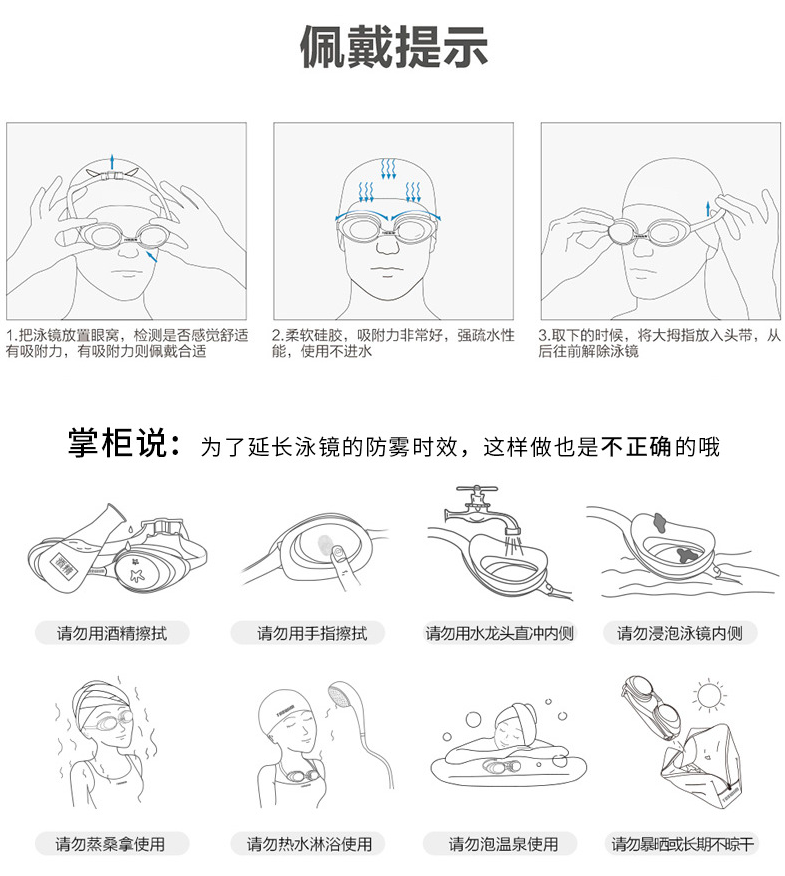 佩戴提示

1.把泳镜放置眼窝，检测是否感觉舒适有吸附力，有吸附力则佩戴合适

2.柔软硅胶，吸附力非常好，强疏水性能，使用不进水

3.取下的时候，将大拇指放入头带，从后往前解除泳镜

掌柜说：为了延长泳镜的防雾时效，这样做也是不正确的哦

酒精

请勿用酒精擦拭

请勿用手指擦拭

请勿用水龙头直冲内侧

请勿浸泡泳镜内侧

请勿蒸桑拿使用

请勿热水淋浴使用

请勿泡温泉使用

请勿暴晒或长期不晾干