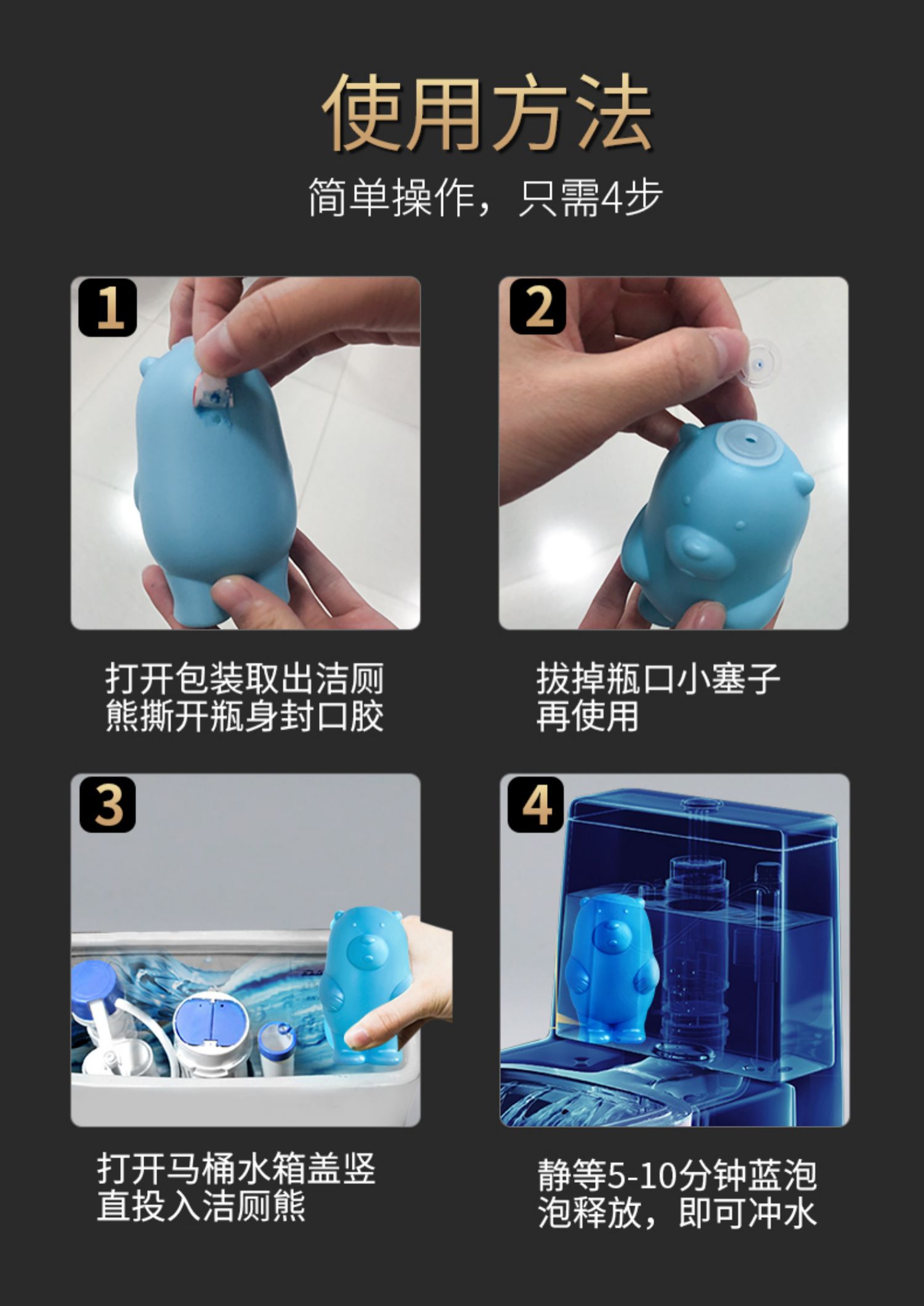 使用方法

简单操作，只需4步

1

打开包装取出洁厕熊撕开瓶身封口胶

2

拔掉瓶口小塞子再使用

3

打开马桶水箱盖竖直投入洁厕熊

4

静等5-10分钟蓝泡泡释放，即可冲水