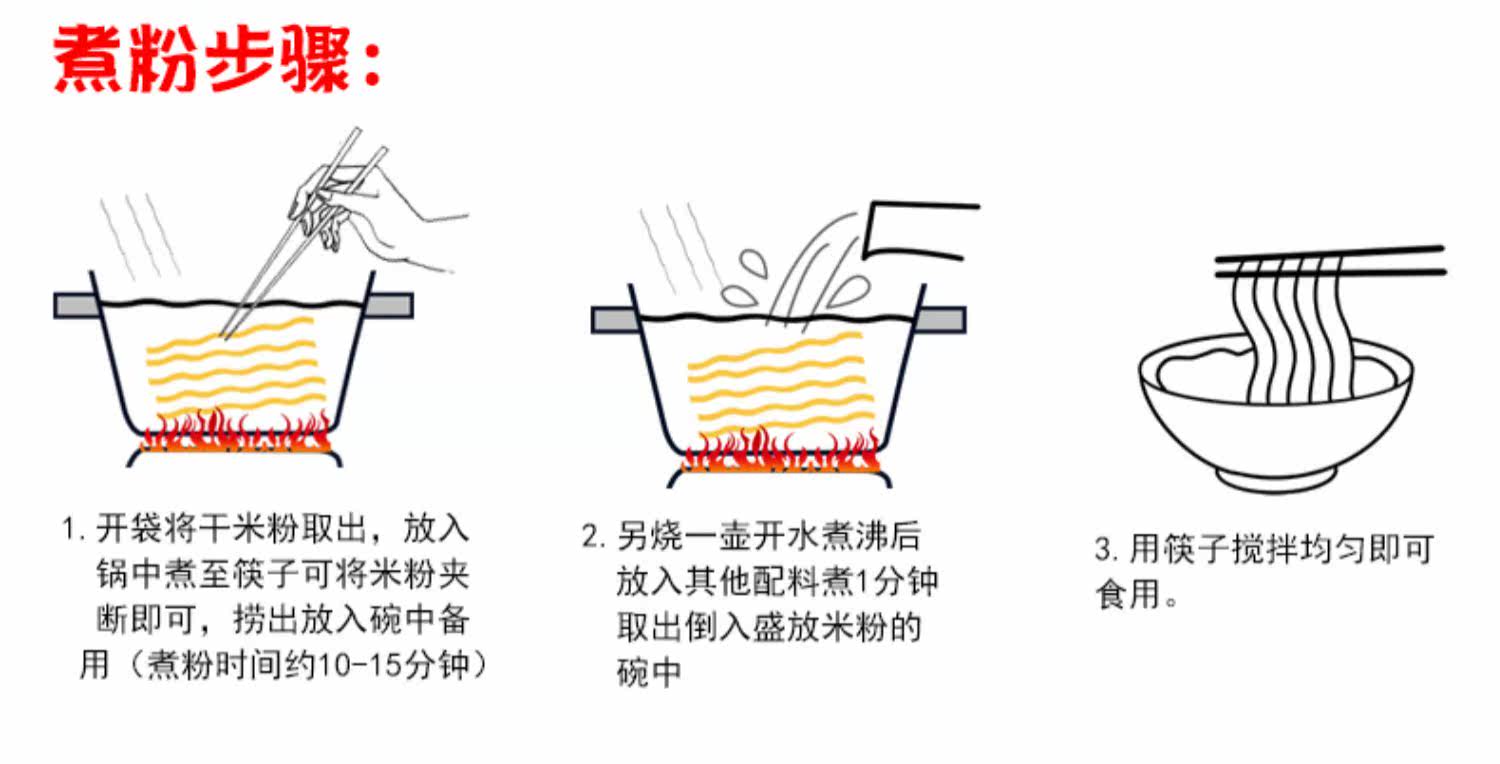 煮粉步骤：

1. 开袋将干米粉取出，放入锅中煮至筷子可将米粉夹断即可，捞出放入碗中备用（煮粉时间约10-15分钟）

2. 另烧一壶开水煮沸后放入其他配料煮1分钟取出倒入盛放米粉的碗中

3. 用筷子搅拌均匀即可食用。