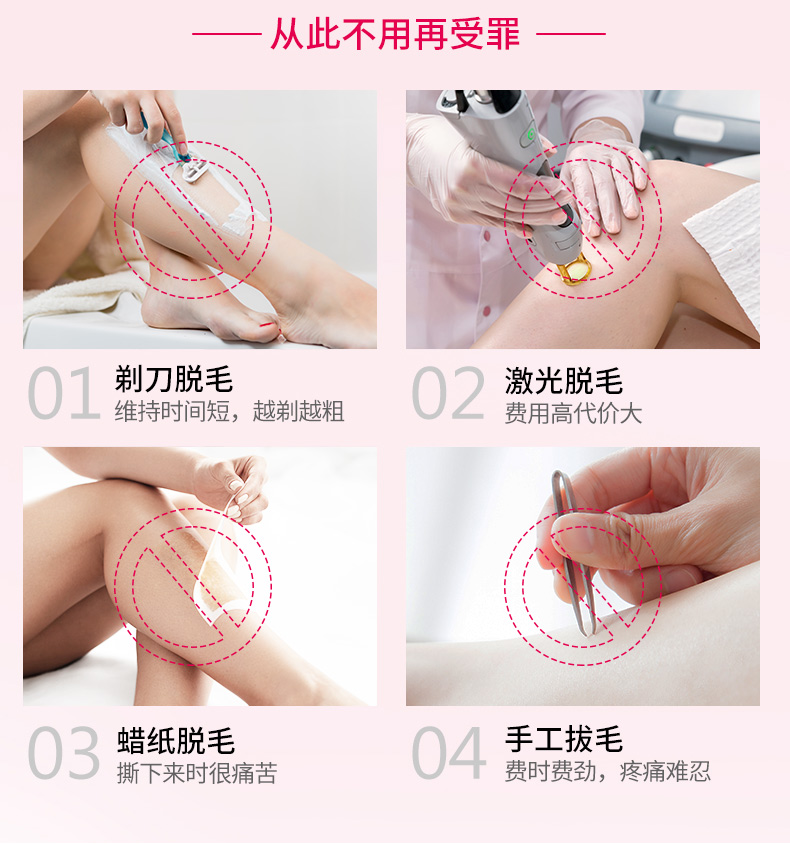 从此不用再受罪

01 剃刀脱毛
维持时间短，越剃越粗

02 激光脱毛
费用高代价大

03 蜡纸脱毛
撕下来时很痛苦

04 手工拔毛
费时费劲，疼痛难忍