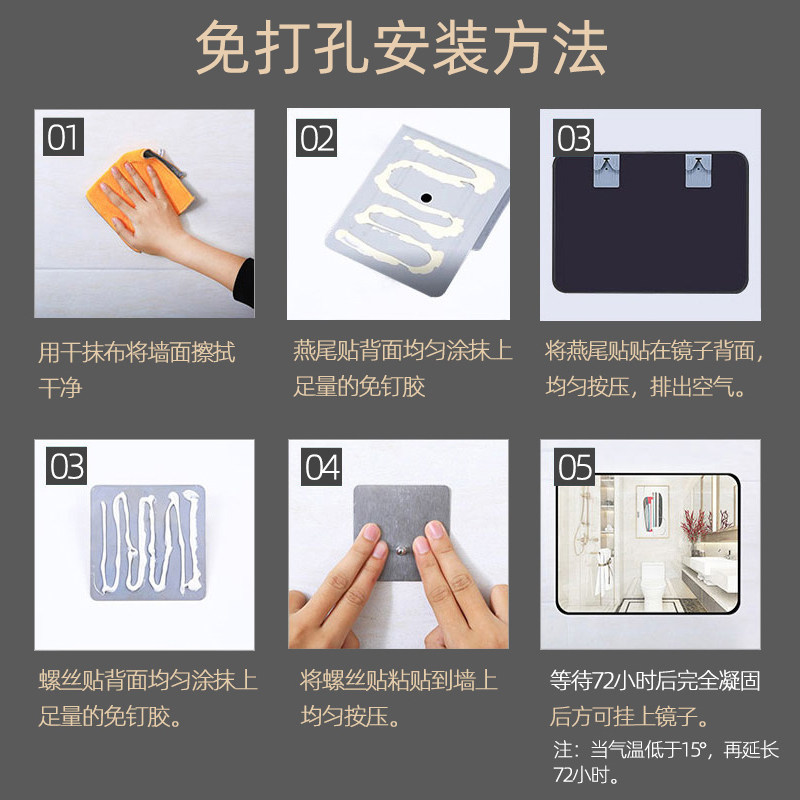 免打孔安装方法

01

用干抹布将墙面擦拭干净

02

燕尾贴背面均匀涂抹上足量的免钉胶

03

将燕尾贴贴在镜子背面，均匀按压，排出空气。

03

螺丝贴背面均匀涂抹上足量的免钉胶。

04

将螺丝贴粘贴到墙上均匀按压。

05

等待72小时后完全凝固后方可挂上镜子。

注：当气温低于15°，再延长72小时。