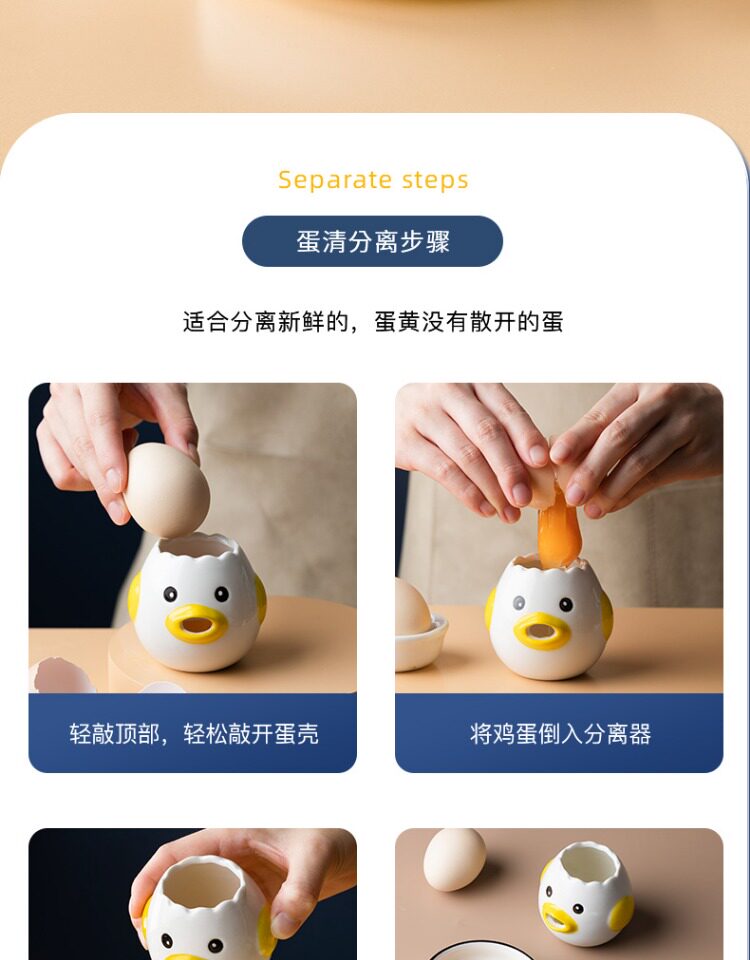 Separate steps

蛋清分离步骤

适合分离新鲜的，蛋黄没有散开的蛋

轻敲顶部，轻松敲开蛋壳

将鸡蛋倒入分离器