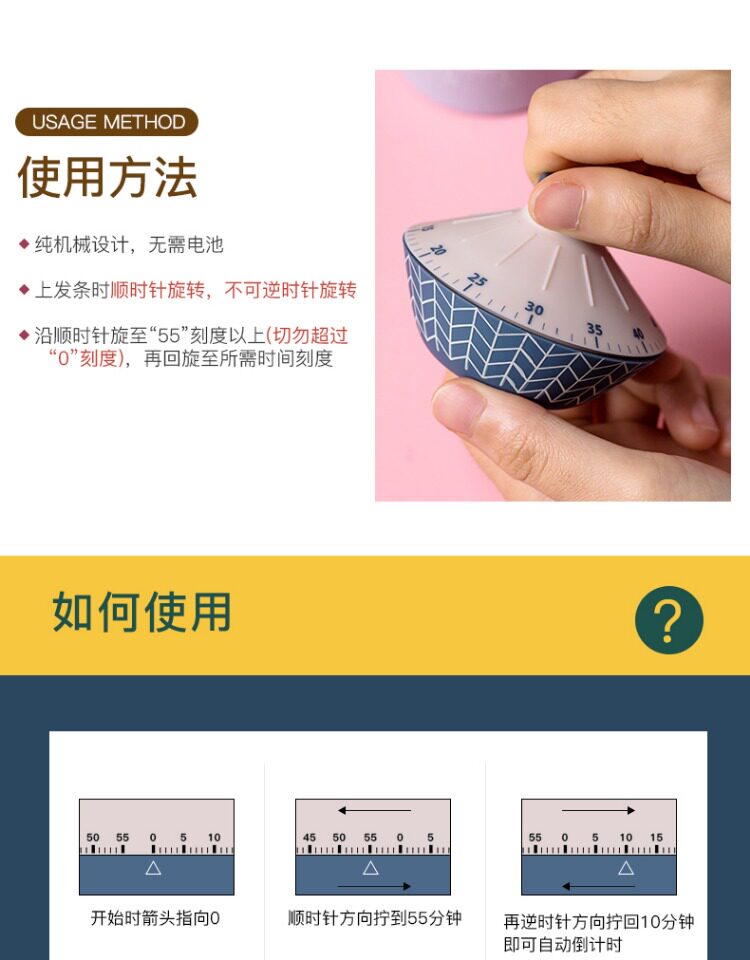 USAGE METHOD

使用方法

◆ 纯机械设计，无需电池

◆ 上发条时顺时针旋转，不可逆时针旋转

◆ 沿顺时针旋至“55”刻度以上(切勿超过“0”刻度)，再回旋至所需时间刻度

20 25 30 35 40

如何使用

?

50 55 0 5 10

开始时箭头指向0

45 50 55 0 5

顺时针方向拧到55分钟

55 0 5 10 15

再逆时针方向拧回10分钟即可自动倒计时