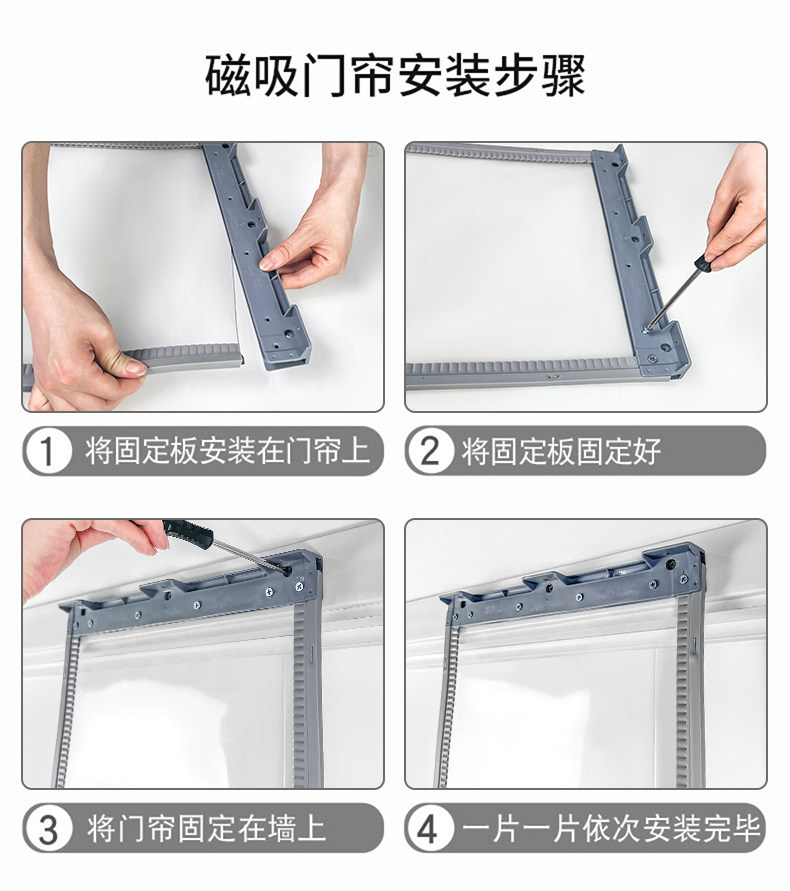 磁吸门帘安装步骤

1 将固定板安装在门帘上

2 将固定板固定好

3 将门帘固定在墙上

4 一片一片依次安装完毕