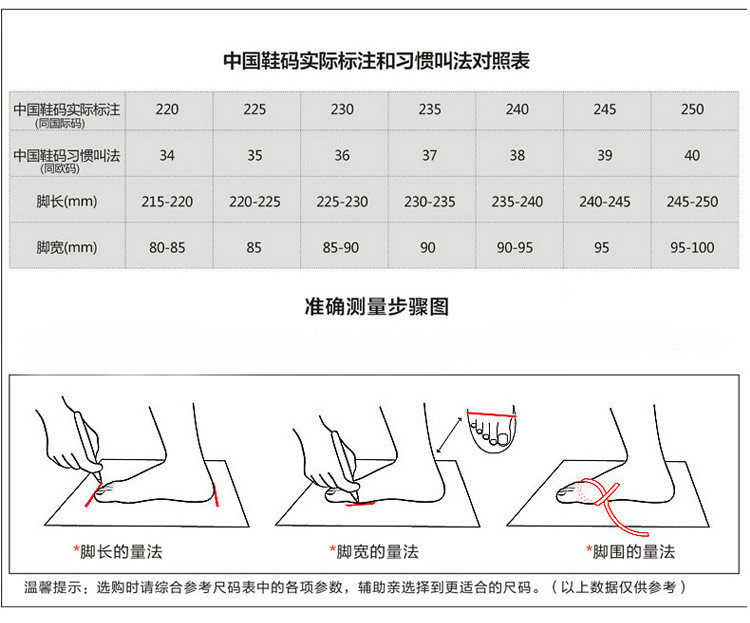 中国鞋码实际标注和习惯叫法对照表

| 中国鞋码实际标注 (同国际码) | 220 | 225 | 230 | 235 | 240 | 245 | 250 |
|---|---|---|---|---|---|---|---|
| 中国鞋码习惯叫法 (同欧码) | 34 | 35 | 36 | 37 | 38 | 39 | 40 |
| 脚长(mm) | 215-220 | 220-225 | 225-230 | 230-235 | 235-240 | 240-245 | 245-250 |
| 脚宽(mm) | 80-85 | 85 | 85-90 | 90 | 90-95 | 95 | 95-100 |

准确测量步骤图

*脚长的量法

*脚宽的量法

*脚围的量法

温馨提示：选购时请综合参考尺码表中的各项参数，辅助亲选择到更适合的尺码。（以上数据仅供参考）