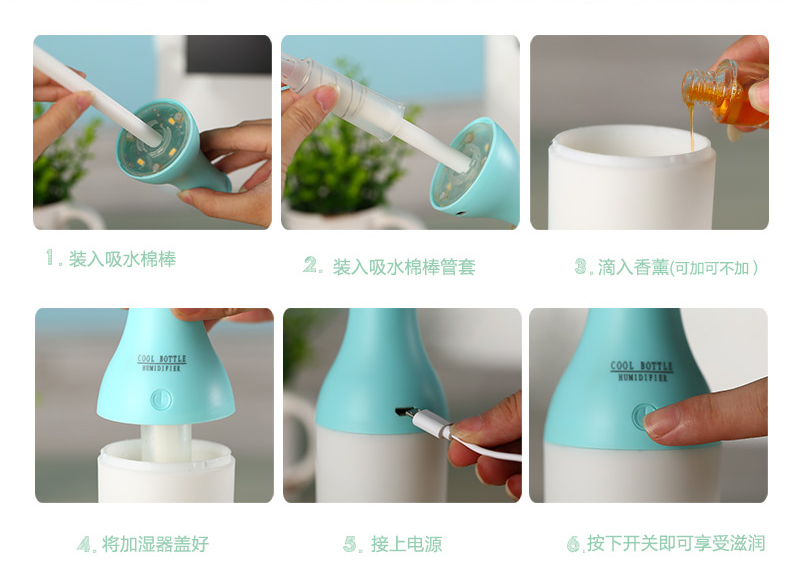 1. 装入吸水棉棒

2. 装入吸水棉棒管套

3. 滴入香薰(可加可不加)

COOL BOTTLE
HUMIDIFIER

COOL BOTTLE
HUMIDIFIER

4. 将加湿器盖好

5. 接上电源

6. 按下开关即可享受滋润