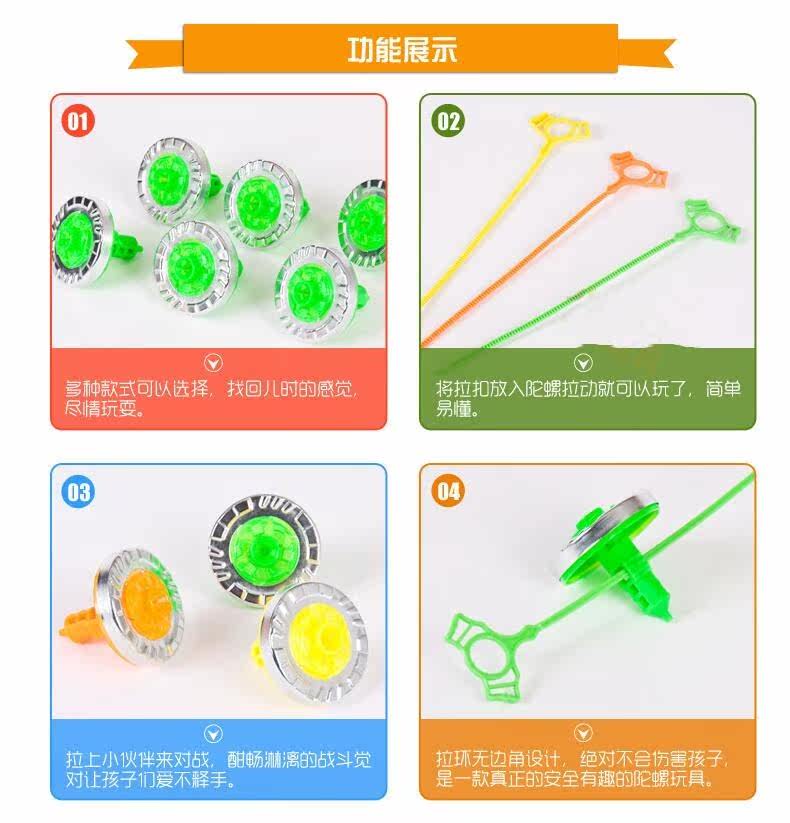 功能展示

01

多种款式可以选择，找回儿时的感觉，尽情玩耍。

02

将拉扣放入陀螺拉动就可以玩了，简单易懂。

03

拉上小伙伴来对战，酣畅淋漓的战斗觉对让孩子们爱不释手。

04

拉环无边角设计，绝对不会伤害孩子，是一款真正的安全有趣的陀螺玩具。