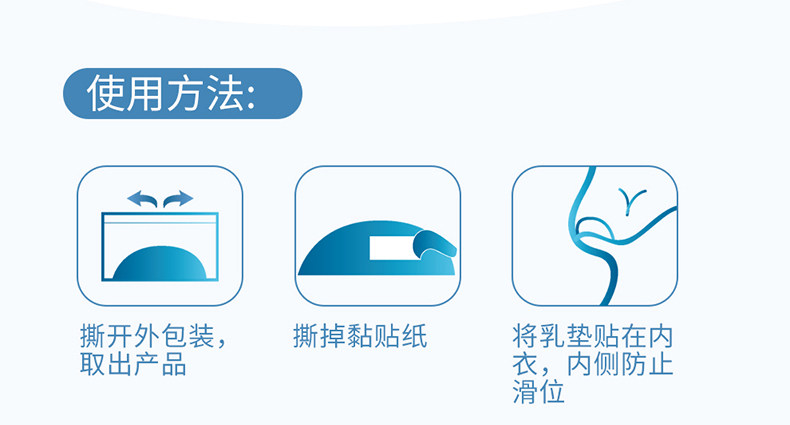 使用方法:

撕开外包装，取出产品

撕掉黏贴纸

将乳垫贴在内衣，内侧防止滑位