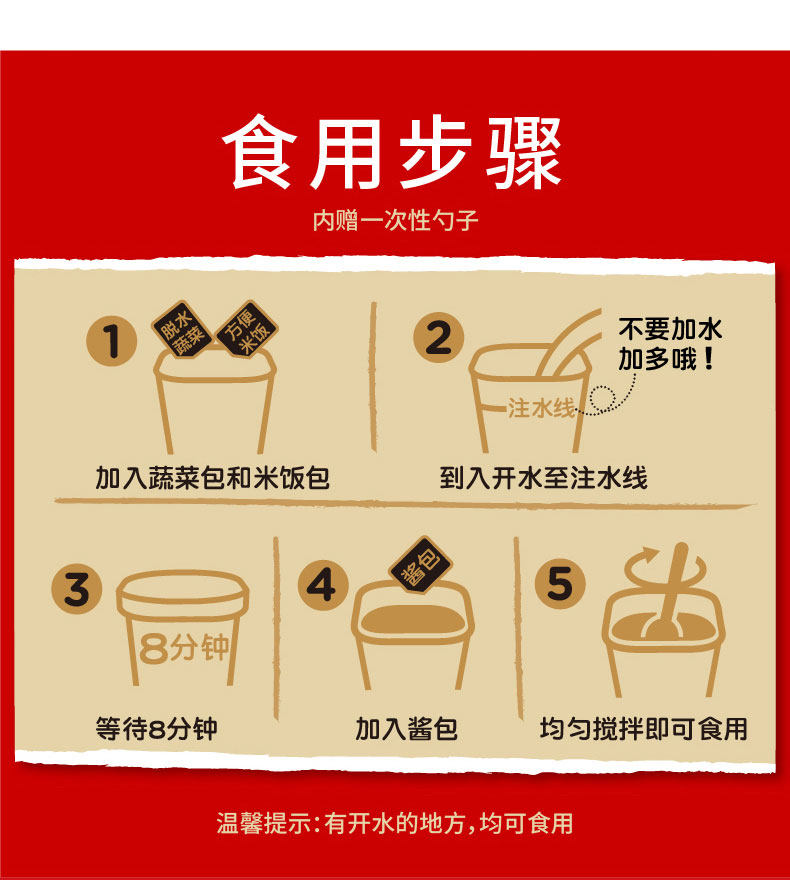 食用步骤

内赠一次性勺子

1

脱水蔬菜

方便米饭

加入蔬菜包和米饭包

2

不要加水加多哦！

注水线

到入开水至注水线

3

8分钟

等待8分钟

4

酱包

加入酱包

5

均匀搅拌即可食用

温馨提示：有开水的地方，均可食用