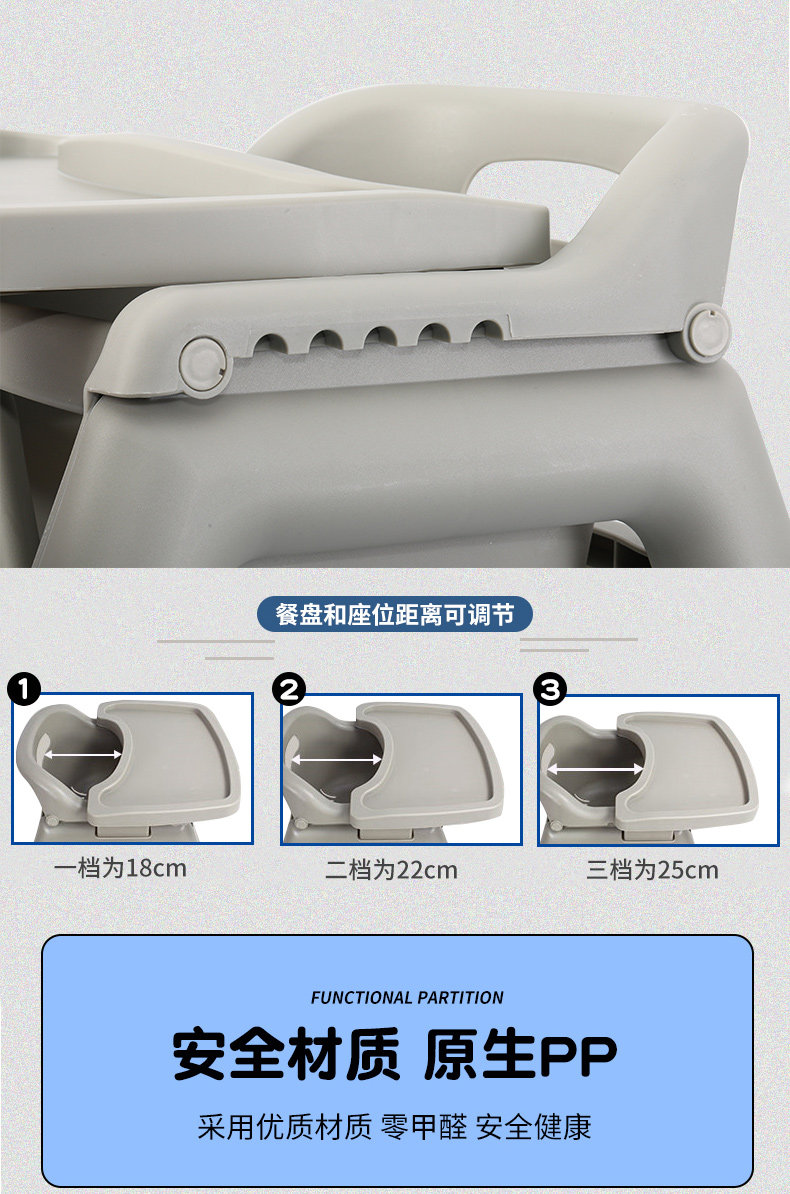 餐盘和座位距离可调节

1

一档为18cm

2

二档为22cm

3

三档为25cm

FUNCTIONAL PARTITION

安全材质 原生PP

采用优质材质 零甲醛 安全健康