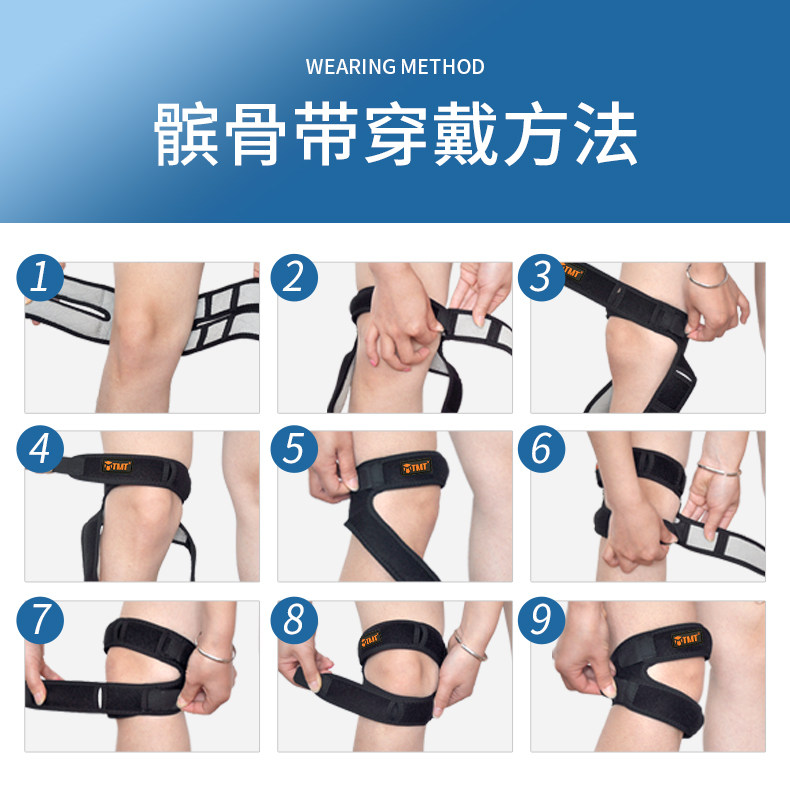 WEARING METHOD

髌骨带穿戴方法

1

2

3

TMT

4

TMT

5

TMT

6

7

8

TMT

9

TMT