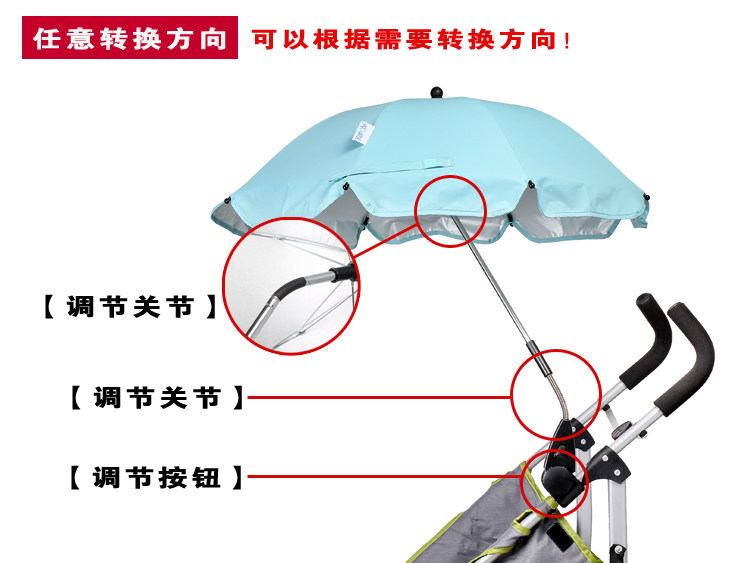 任意转换方向 可以根据需要转换方向！

【调节关节】

【调节关节】

【调节按钮】