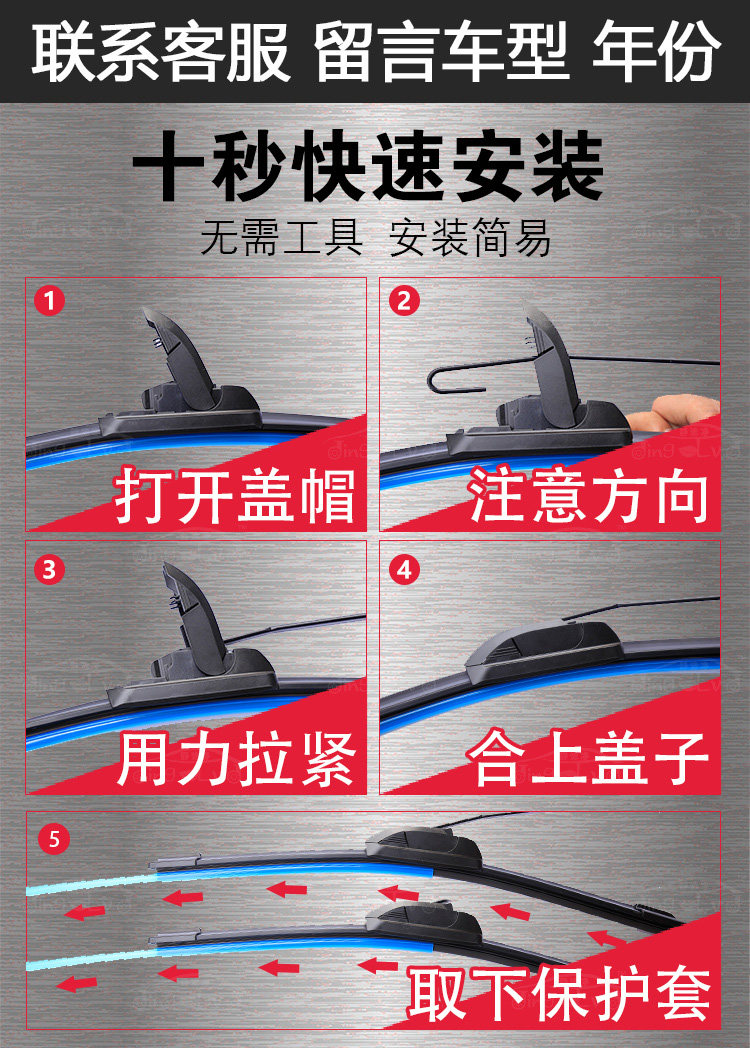 联系客服 留言车型 年份

十秒快速安装

无需工具 安装简易

1
打开盖帽

2
注意方向

3
用力拉紧

4
合上盖子

5
取下保护套