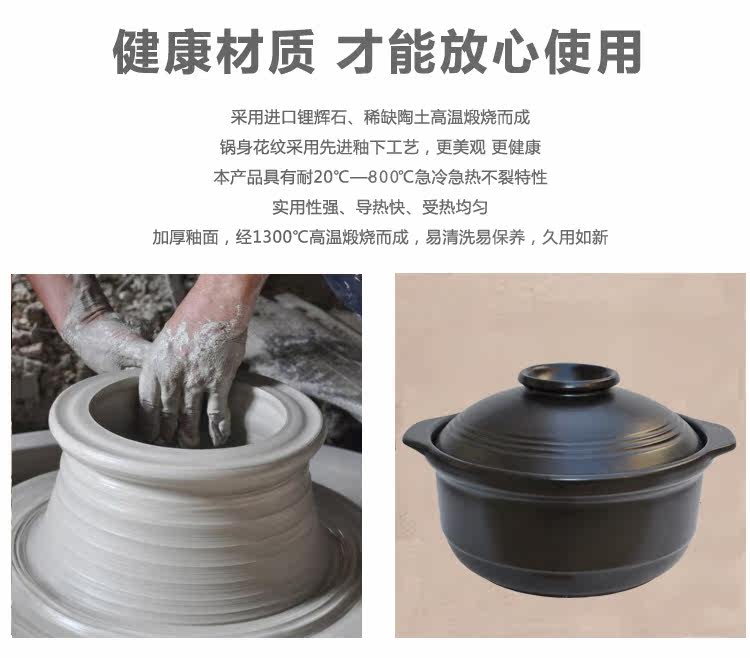 健康材质 才能放心使用

采用进口锂辉石、稀缺陶土高温煅烧而成
锅身花纹采用先进釉下工艺，更美观 更健康
本产品具有耐20℃—800℃急冷急热不裂特性
实用性强、导热快、受热均匀
加厚釉面，经1300℃高温煅烧而成，易清洗易保养，久用如新