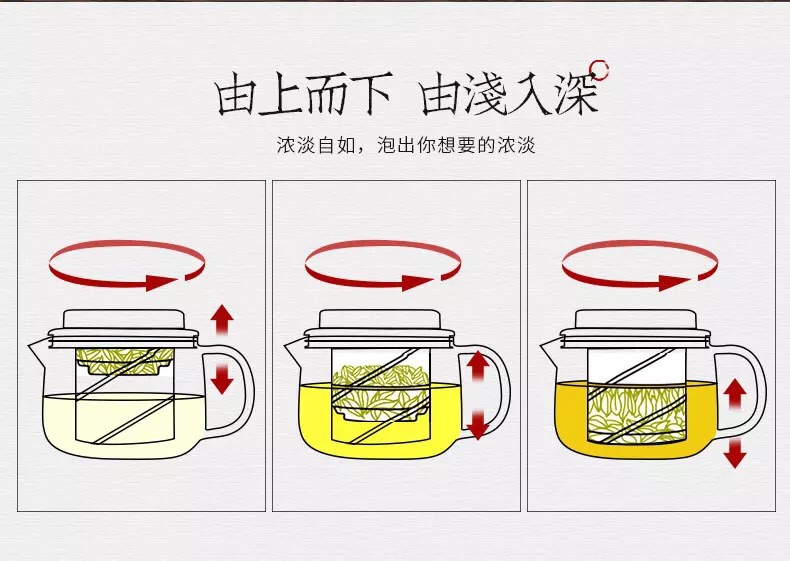 由上而下 由浅入深

浓淡自如，泡出你想要的浓淡