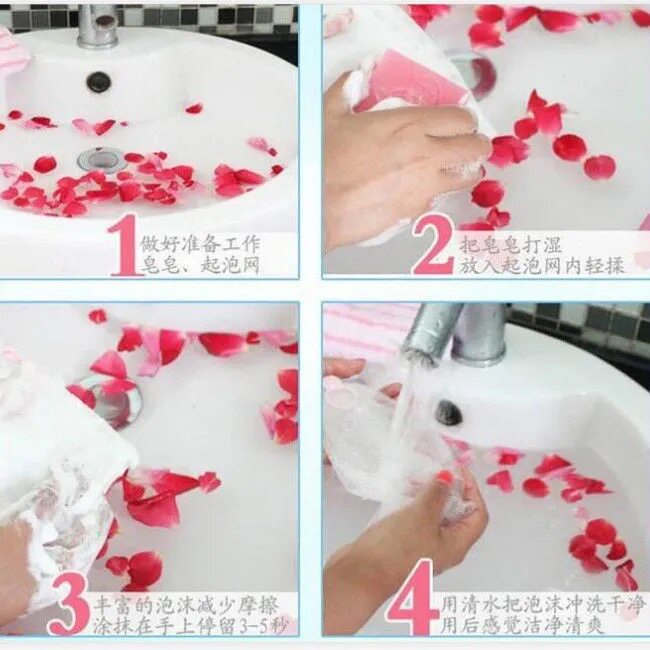 1 做好准备工作
皂皂、起泡网

2 把皂皂打湿
放入起泡网内轻揉

3 丰富的泡沫减少摩擦
涂抹在手上停留3-5秒

4 用清水把泡沫冲洗干净
用后感觉洁净清爽