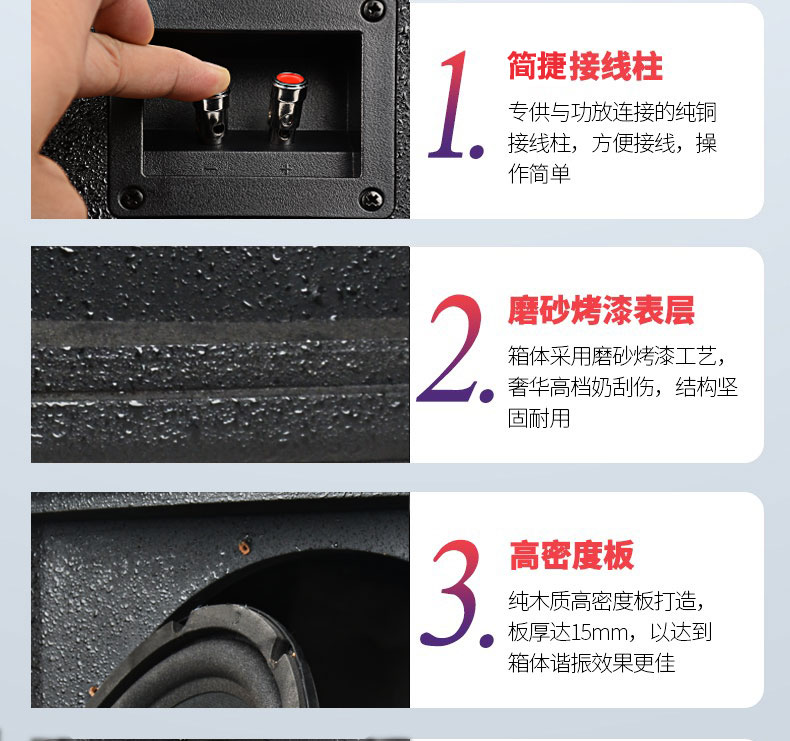 −  +

1. 简捷接线柱

专供与功放连接的纯铜接线柱，方便接线，操作简单

2. 磨砂烤漆表层

箱体采用磨砂烤漆工艺，奢华高档奶刮伤，结构坚固耐用

3. 高密度板

纯木质高密度板打造，板厚达15mm，以达到箱体谐振效果更佳