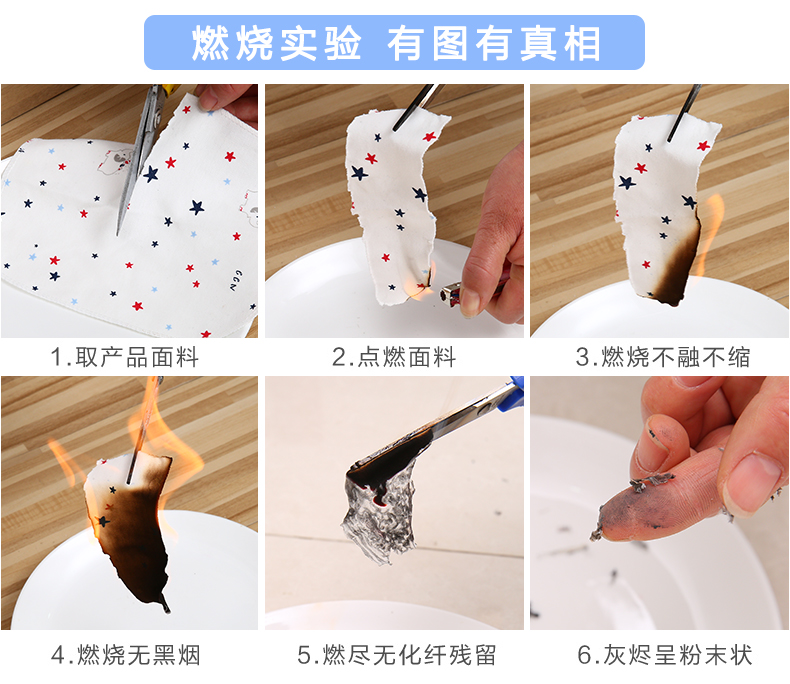 燃烧实验 有图有真相

CCN

1.取产品面料

2.点燃面料

3.燃烧不融不缩

4.燃烧无黑烟

5.燃尽无化纤残留

6.灰烬呈粉末状