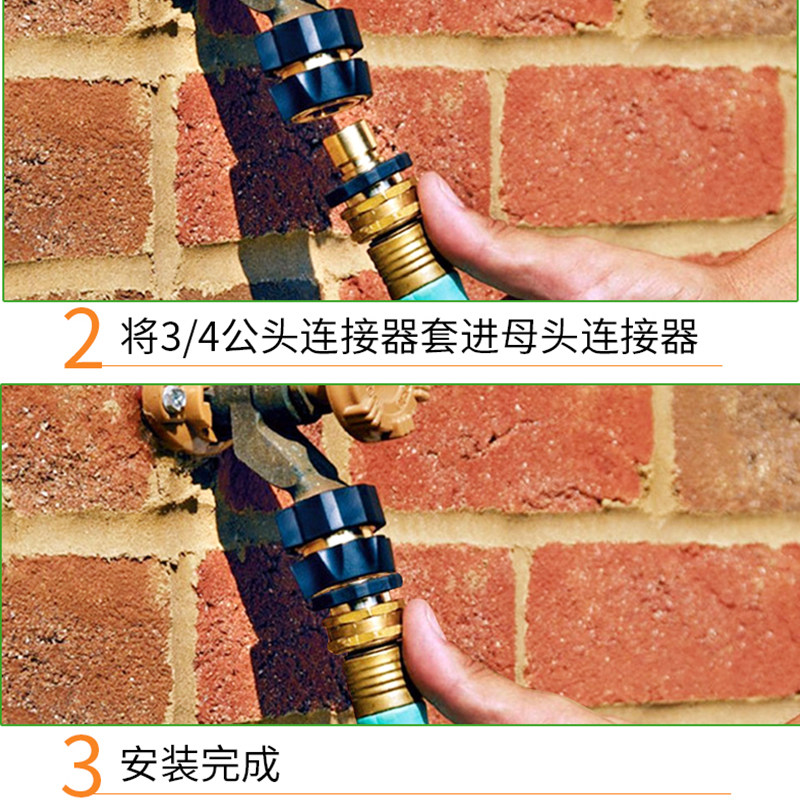 2 将3/4公头连接器套进母头连接器

3 安装完成