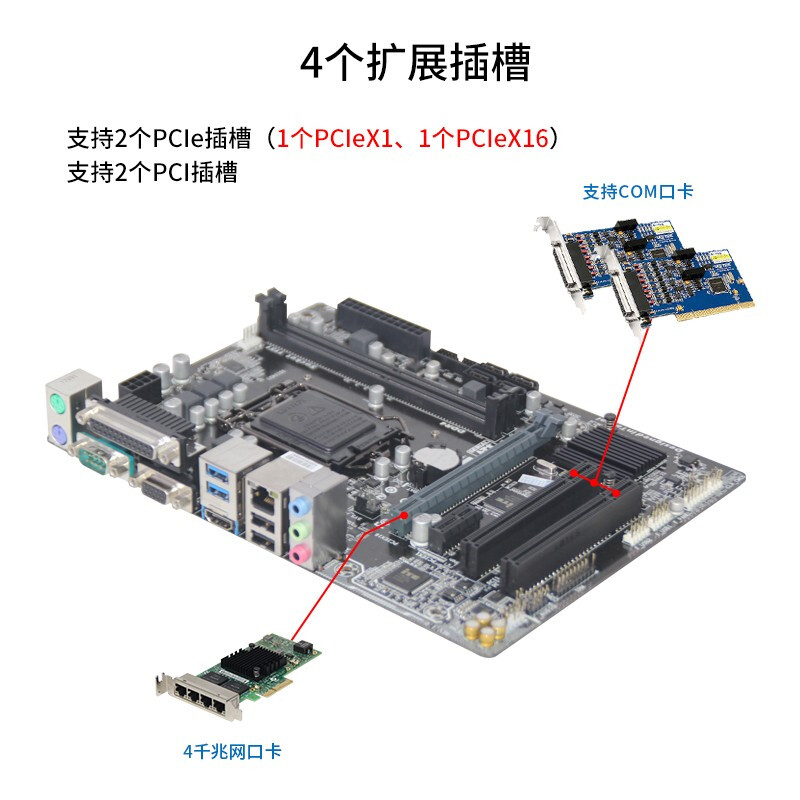 4个扩展插槽

支持2个PCIe插槽（1个PCIeX1、1个PCIeX16）
支持2个PCI插槽

支持COM口卡

4千兆网口卡