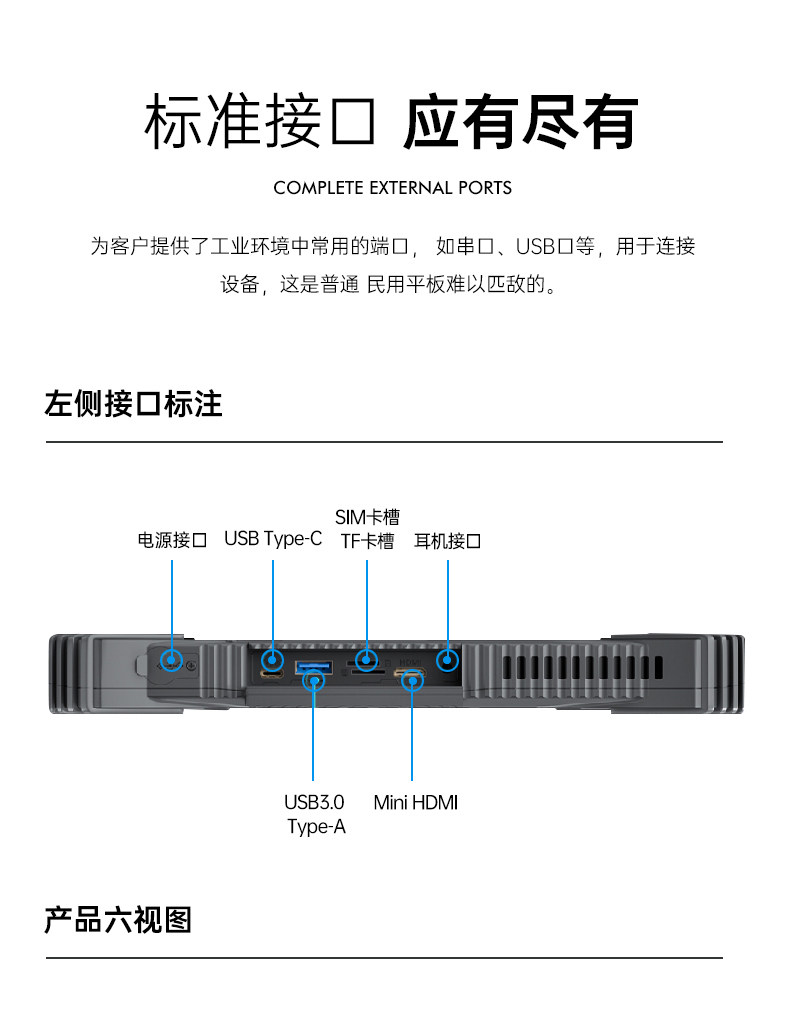 标准接口 应有尽有

COMPLETE EXTERNAL PORTS

为客户提供了工业环境中常用的端口， 如串口、USB口等，用于连接设备，这是普通 民用平板难以匹敌的。

左侧接口标注

电源接口

USB Type-C

SIM卡槽
TF卡槽

耳机接口

USB3.0
Type-A

Mini HDMI

产品六视图