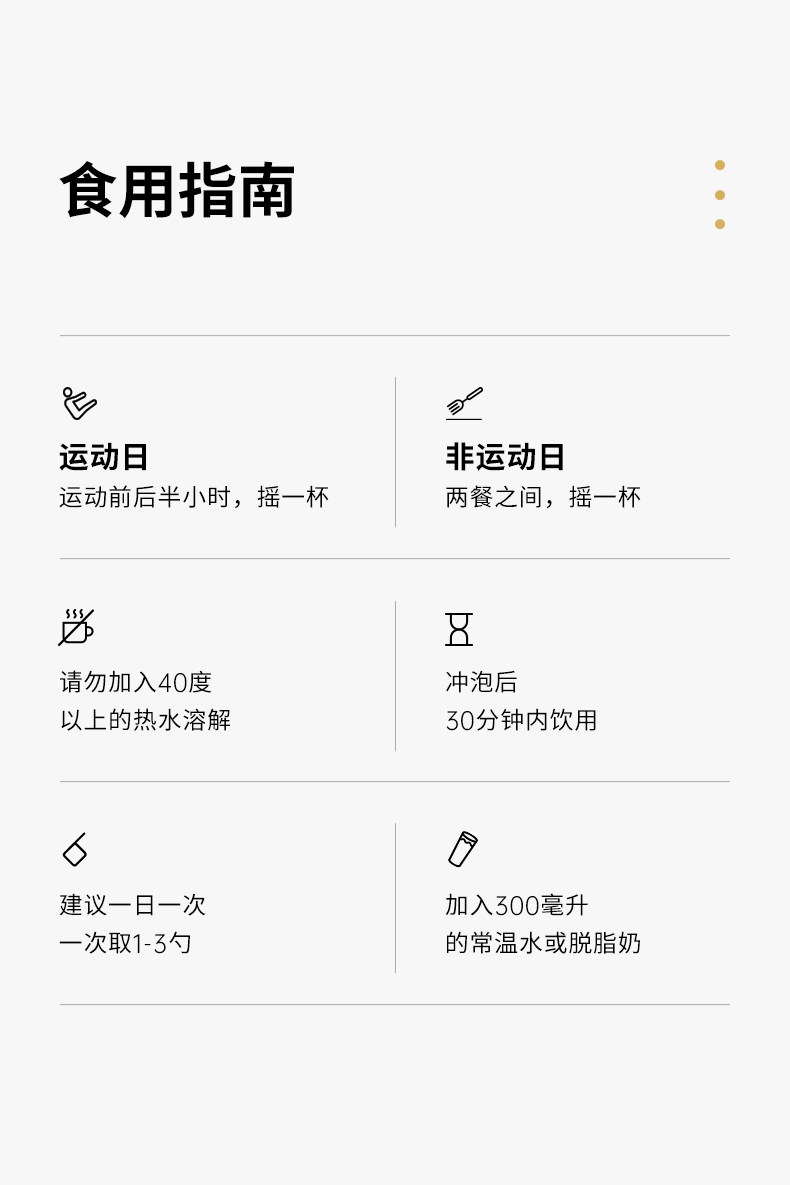 食用指南

运动日
运动前后半小时，摇一杯

非运动日
两餐之间，摇一杯

请勿加入40度
以上的热水溶解

冲泡后
30分钟内饮用

建议一日一次
一次取1-3勺

加入300毫升
的常温水或脱脂奶