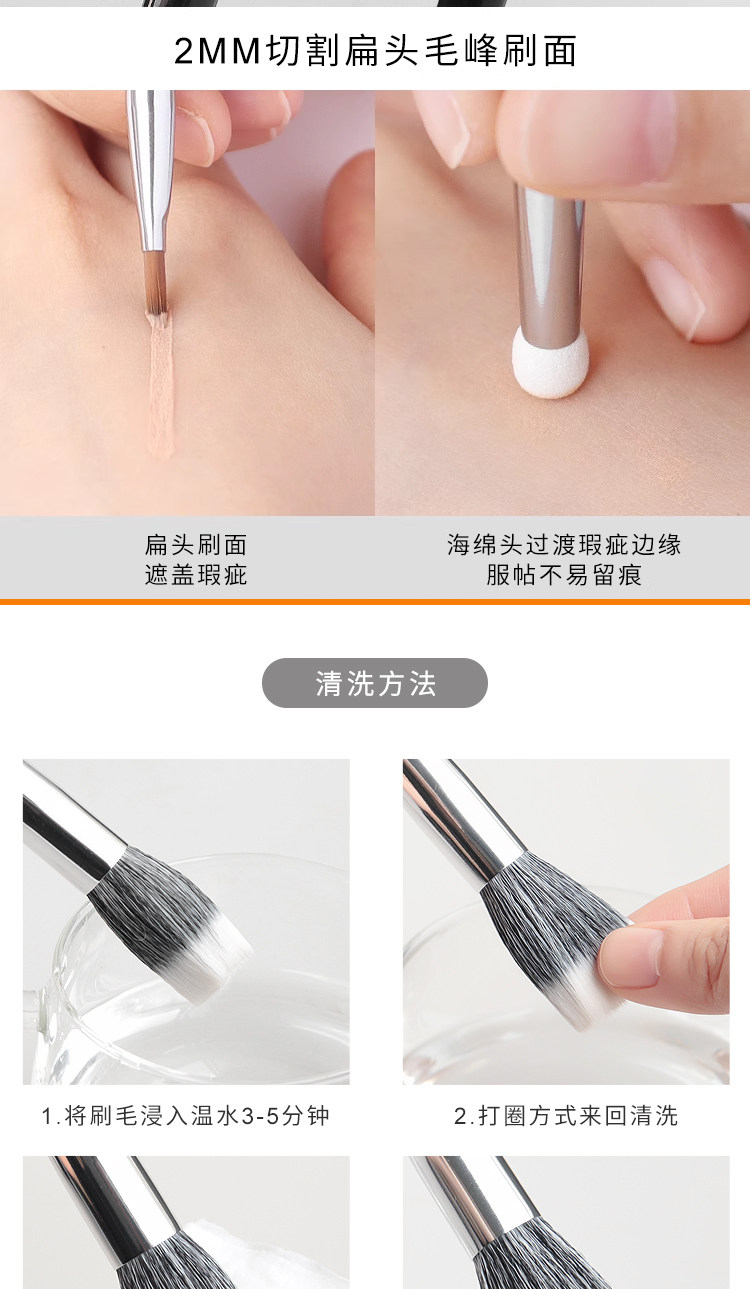 2MM切割扁头毛峰刷面

扁头刷面
遮盖瑕疵

海绵头过渡瑕疵边缘
服帖不易留痕

清洗方法

1.将刷毛浸入温水3-5分钟

2.打圈方式来回清洗