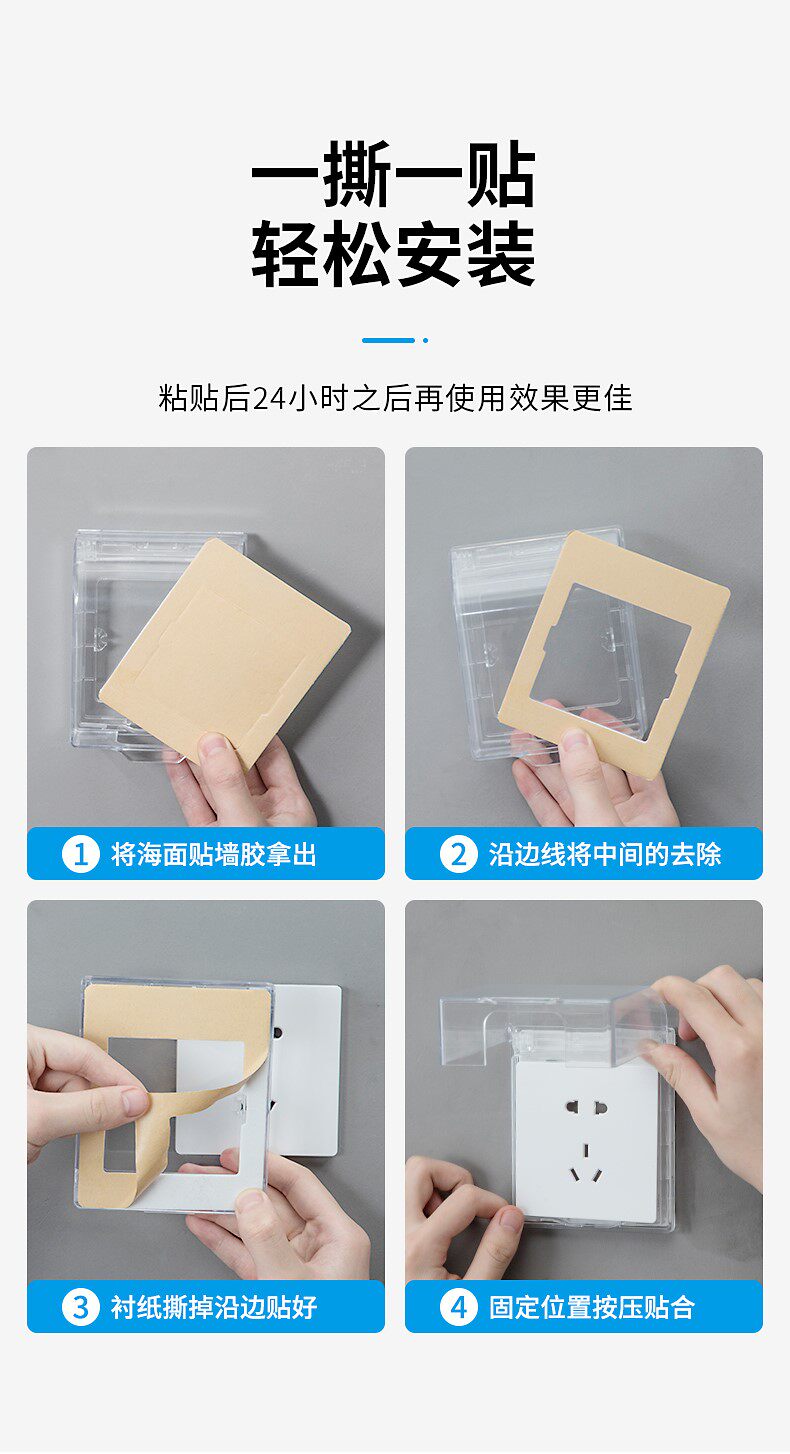 一撕一贴
轻松安装

粘贴后24小时之后再使用效果更佳

1 将海面贴墙胶拿出

2 沿边线将中间的去除

3 衬纸撕掉沿边贴好

4 固定位置按压贴合