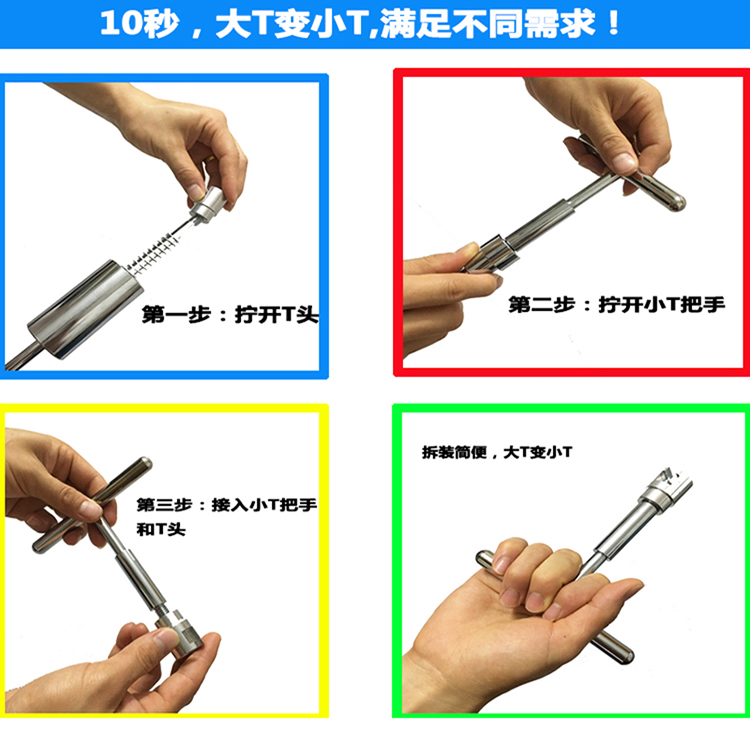 10秒，大T变小T,满足不同需求！

第一步：拧开T头

第二步：拧开小T把手

第三步：接入小T把手和T头

拆装简便，大T变小T