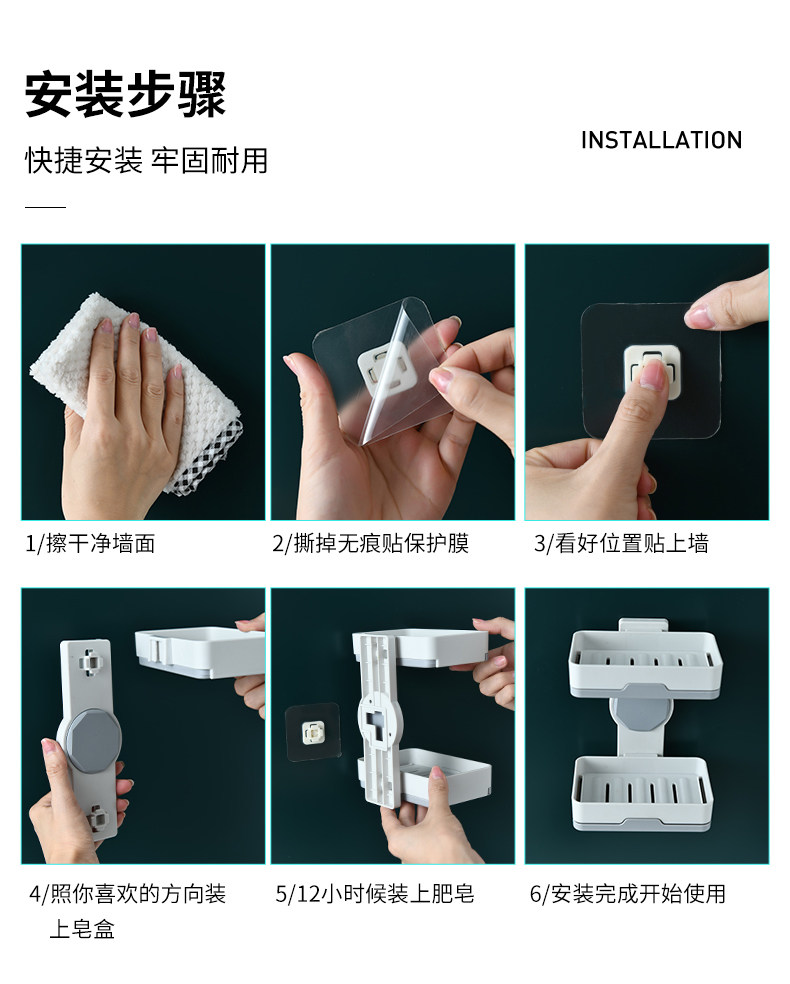 安装步骤

快捷安装 牢固耐用

INSTALLATION

1/擦干净墙面

2/撕掉无痕贴保护膜

3/看好位置贴上墙

4/照你喜欢的方向装上皂盒

5/12小时候装上肥皂

6/安装完成开始使用