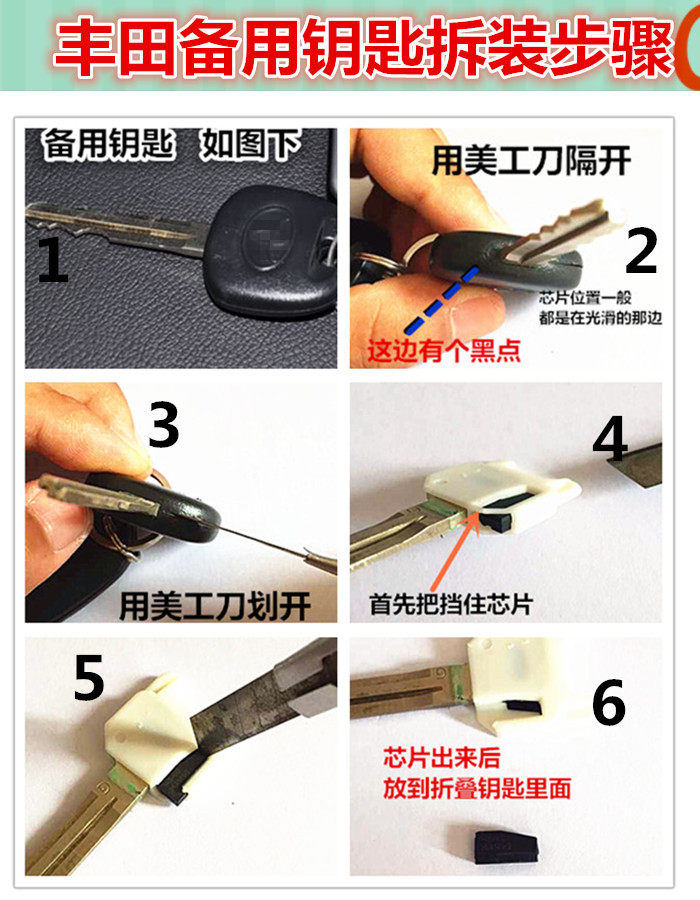 丰田备用钥匙拆装步骤

备用钥匙 如图下

1

用美工刀隔开

2

芯片位置一般都是在光滑的那边

这边有个黑点

3

用美工刀划开

4

首先把挡住芯片

5

6

芯片出来后
放到折叠钥匙里面